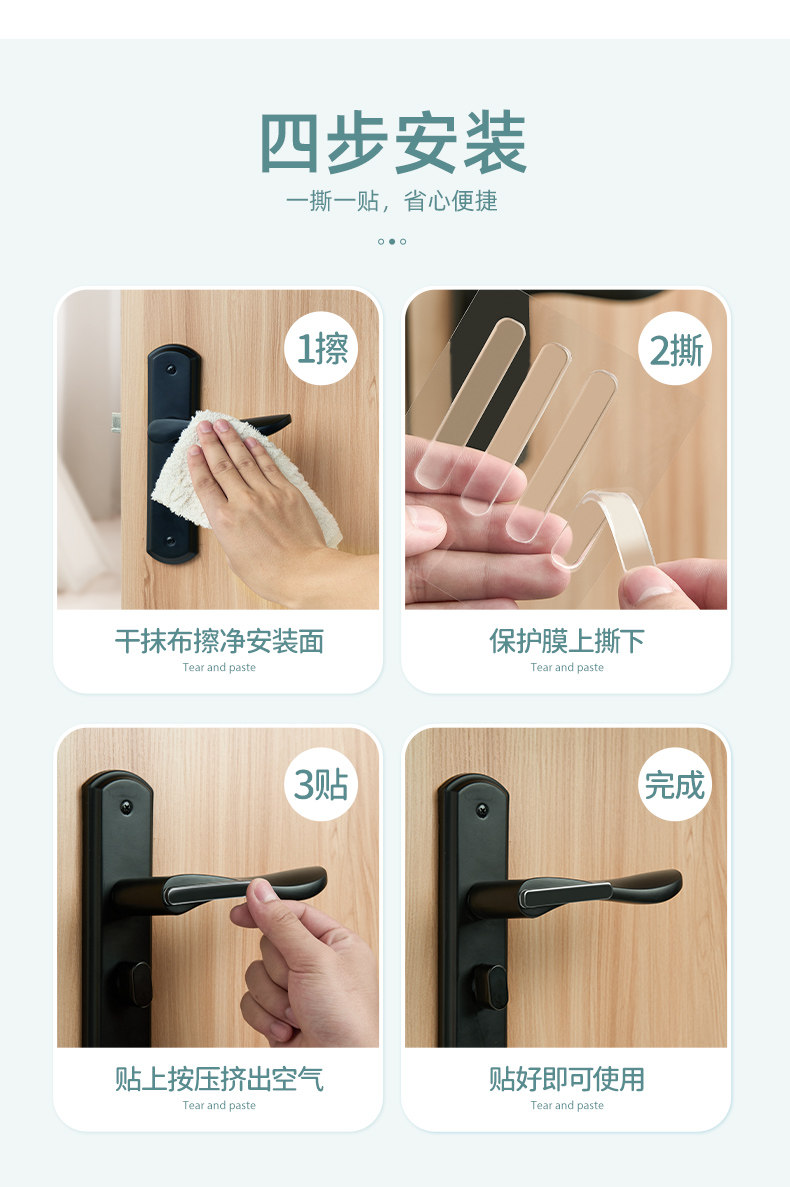 四步安装

一撕一贴，省心便捷

1擦

干抹布擦净安装面

Tear and paste

2撕

保护膜上撕下

Tear and paste

3贴

贴上按压挤出空气

Tear and paste

完成

贴好即可使用

Tear and paste