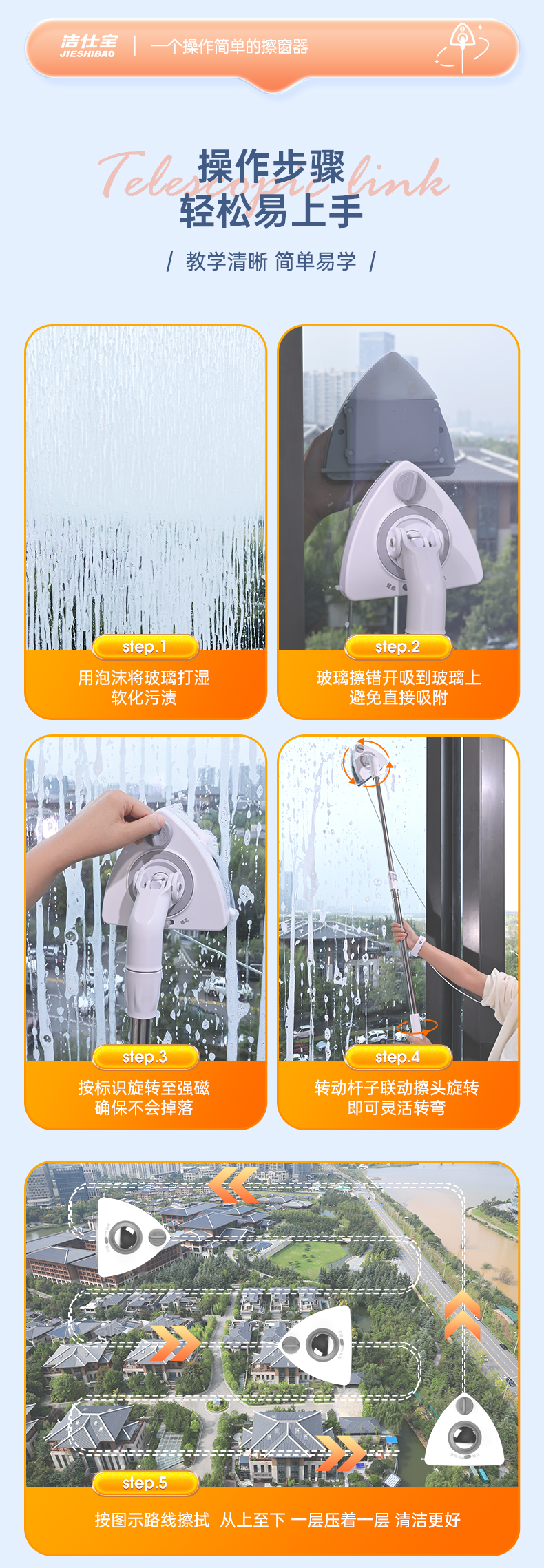 洁仕宝
JIESHIBAO
一个操作简单的擦窗器

Telescopic link
操作步骤
轻松易上手

/ 教学清晰 简单易学 /

step.1
用泡沫将玻璃打湿
软化污渍

step.2
玻璃擦错开吸到玻璃上
避免直接吸附

step.3
按标识旋转至强磁
确保不会掉落

step.4
转动杆子联动擦头旋转
即可灵活转弯

step.5
按图示路线擦拭 从上至下 一层压着一层 清洁更好