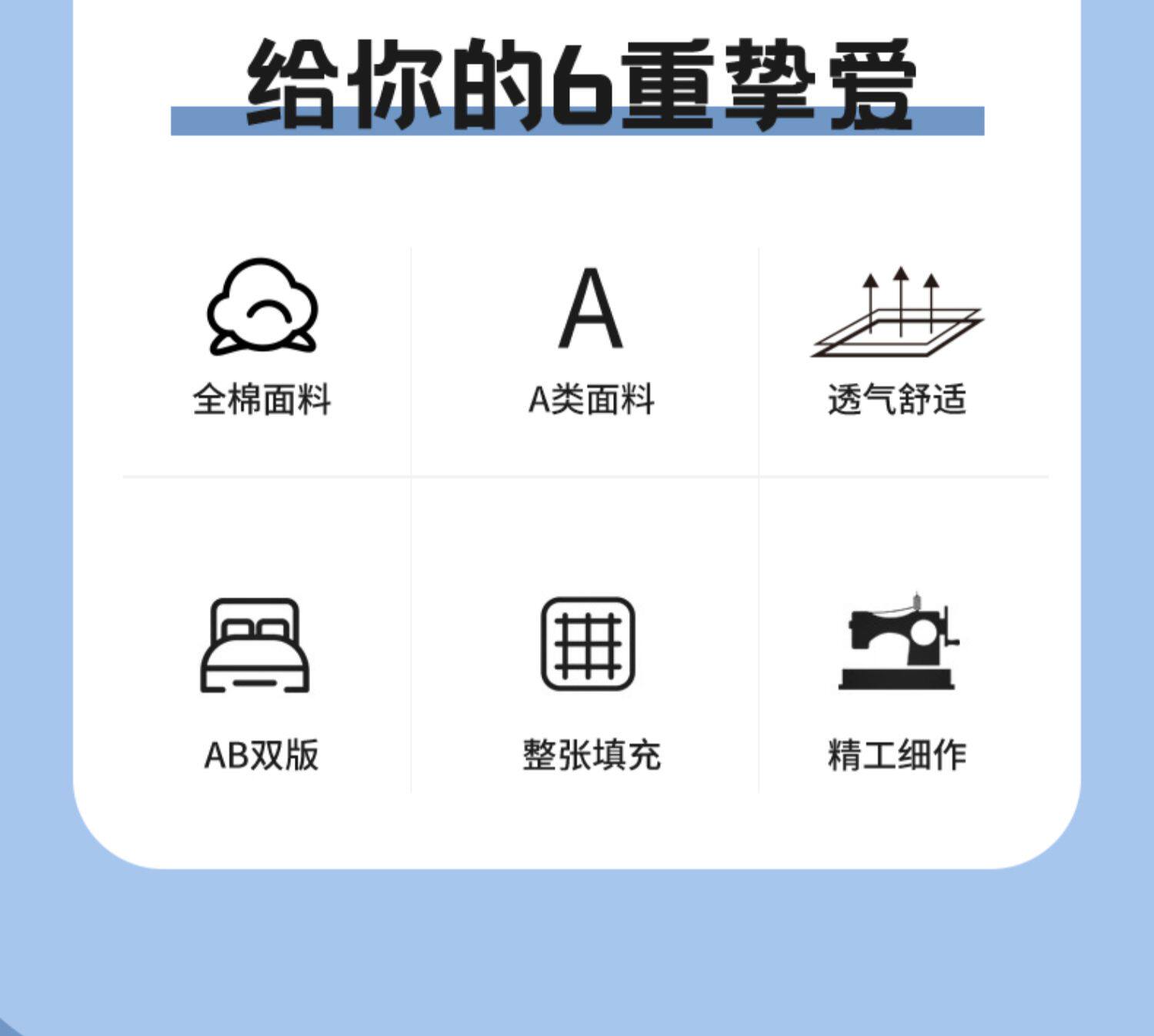 给你的6重挚爱

A

全棉面料

A类面料

透气舒适

AB双版

整张填充

精工细作