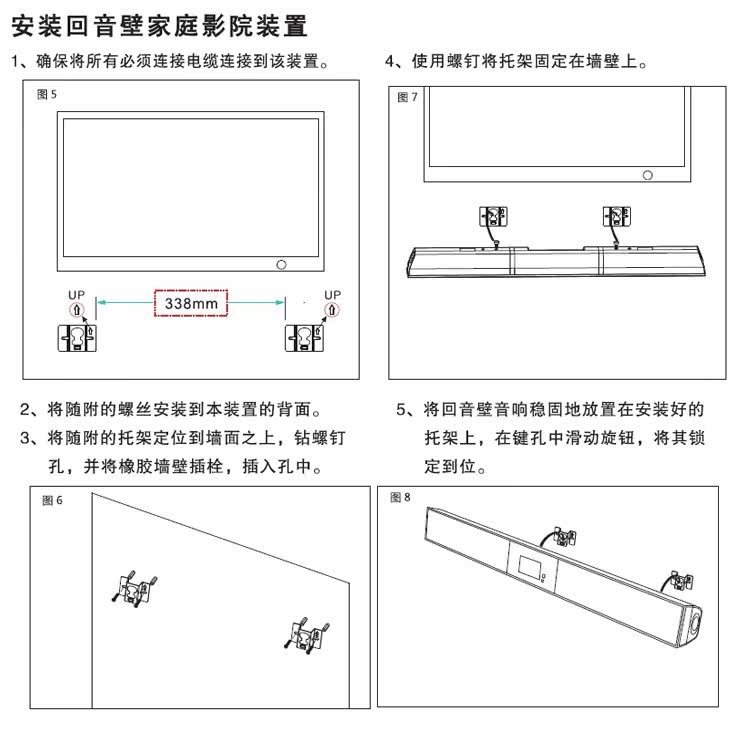 安装回音壁家庭影院装置

1、确保将所有必须连接电缆连接到该装置。

图 5

UP

338mm

UP

2、将随附的螺丝安装到本装置的背面。

3、将随附的托架定位到墙面之上，钻螺钉孔，并将橡胶墙壁插栓，插入孔中。

图 6

4、使用螺钉将托架固定在墙壁上。

图 7

5、将回音壁音响稳固地放置在安装好的托架上，在键孔中滑动旋钮，将其锁定到位。

图 8