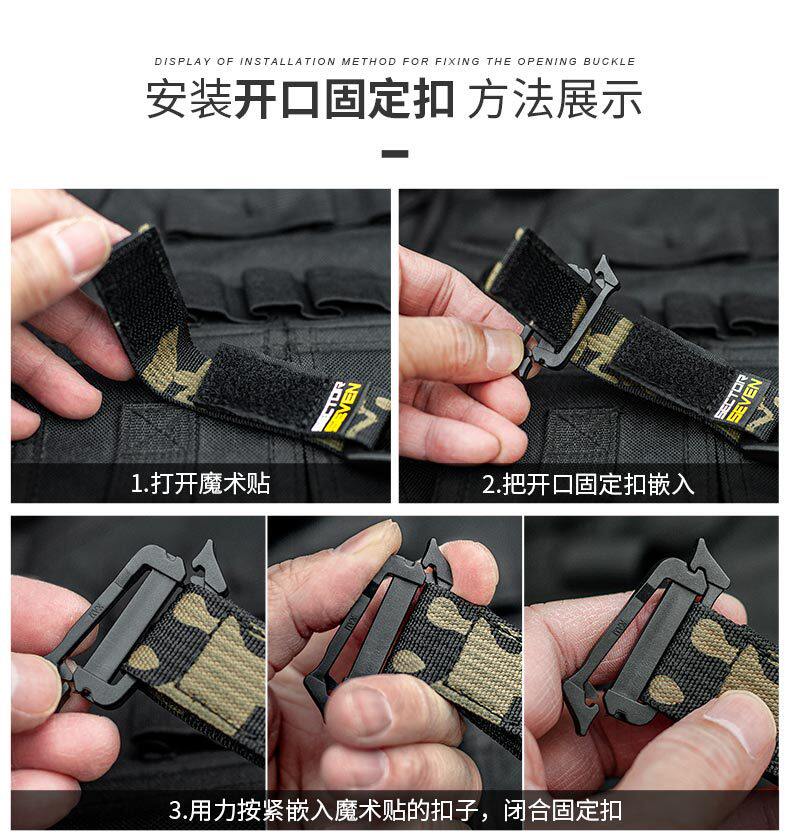 DISPLAY OF INSTALLATION METHOD FOR FIXING THE OPENING BUCKLE

安装开口固定扣 方法展示

SECTOR SEVEN

1.打开魔术贴

SECTOR SEVEN

2.把开口固定扣嵌入

3.用力按紧嵌入魔术贴的扣子，闭合固定扣