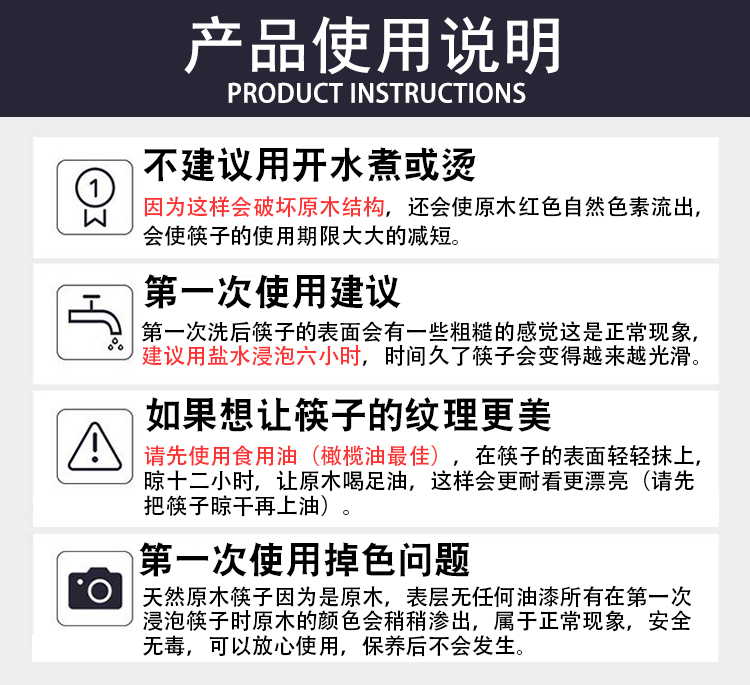 产品使用说明
PRODUCT INSTRUCTIONS

1

不建议用开水煮或烫

因为这样会破坏原木结构，还会使原木红色自然色素流出，会使筷子的使用期限大大的减短。

第一次使用建议

第一次洗后筷子的表面会有一些粗糙的感觉这是正常现象，建议用盐水浸泡六小时，时间久了筷子会变得越来越光滑。

如果想让筷子的纹理更美

请先使用食用油（橄榄油最佳），在筷子的表面轻轻抹上，晾十二小时，让原木喝足油，这样会更耐看更漂亮（请先把筷子晾干再上油）。

第一次使用掉色问题

天然原木筷子因为是原木，表层无任何油漆所有在第一次浸泡筷子时原木的颜色会稍稍渗出，属于正常现象，安全无毒，可以放心使用，保养后不会发生。