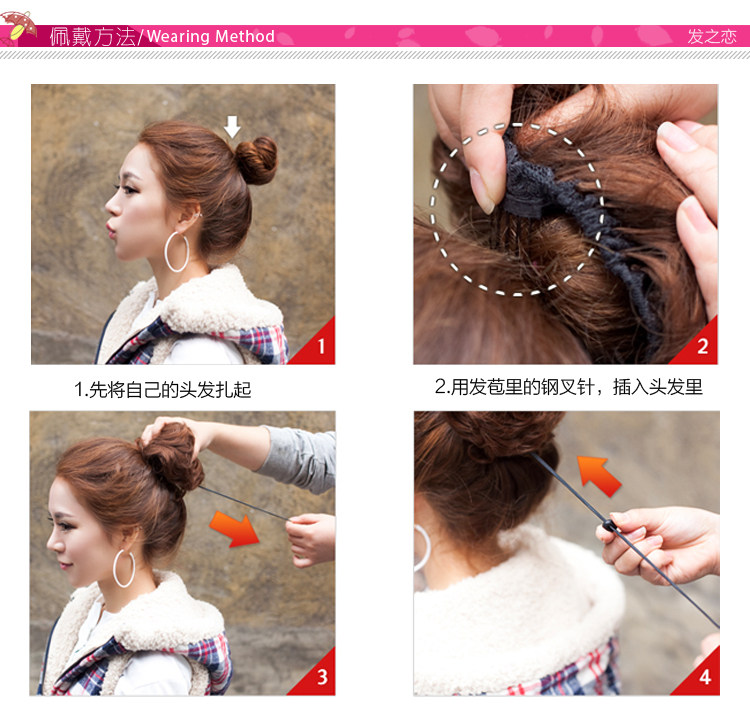 佩戴方法/Wearing Method

发之恋

1

2

1.先将自己的头发扎起

2.用发苞里的钢叉针，插入头发里

3

4