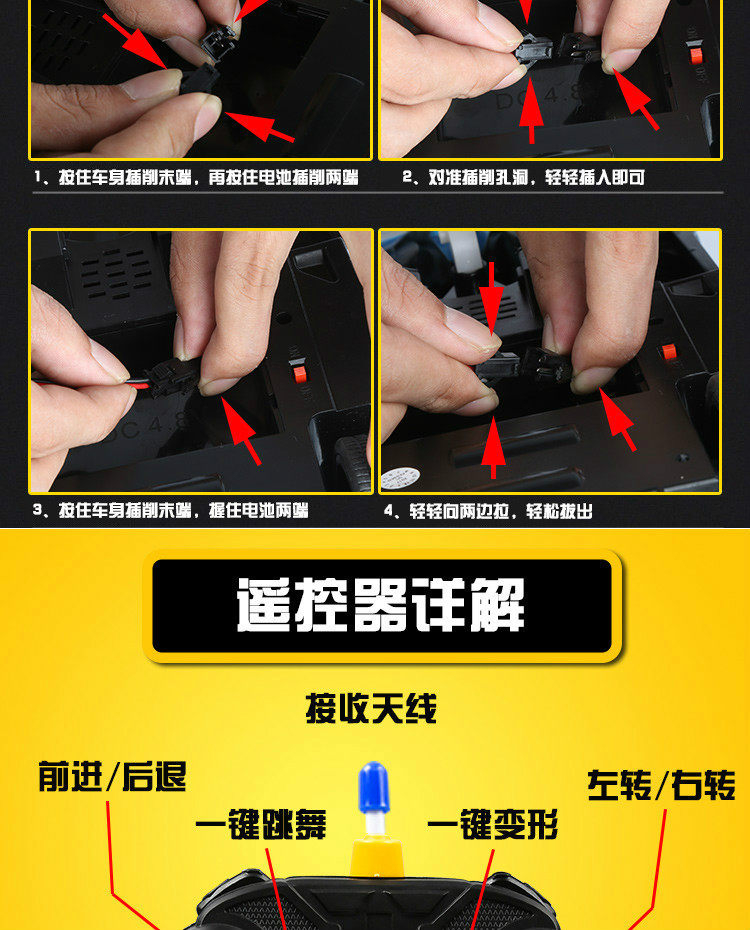 DC 4.8

1、按住车身插削末端，再按住电池插削两端

2、对准插削孔洞，轻轻插入即可

DC 4.8

3、按住车身插削末端，握住电池两端

4、轻轻向两边拉，轻松拔出

遥控器详解

接收天线

前进/后退

一键跳舞

一键变形

左转/右转