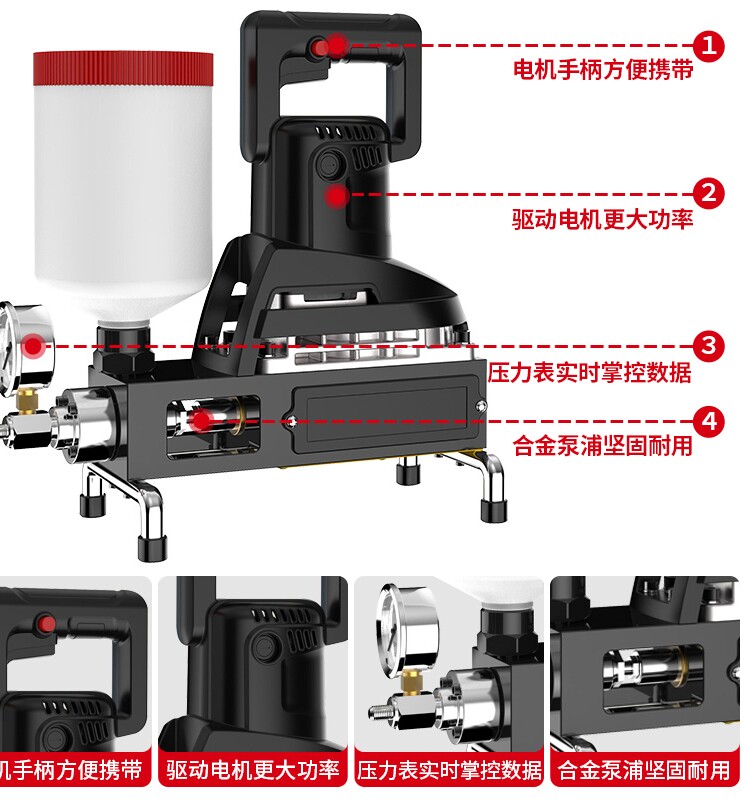 1
电机手柄方便携带

2
驱动电机更大功率

3
压力表实时掌控数据

4
合金泵浦坚固耐用

机手柄方便携带

驱动电机更大功率

压力表实时掌控数据

合金泵浦坚固耐用