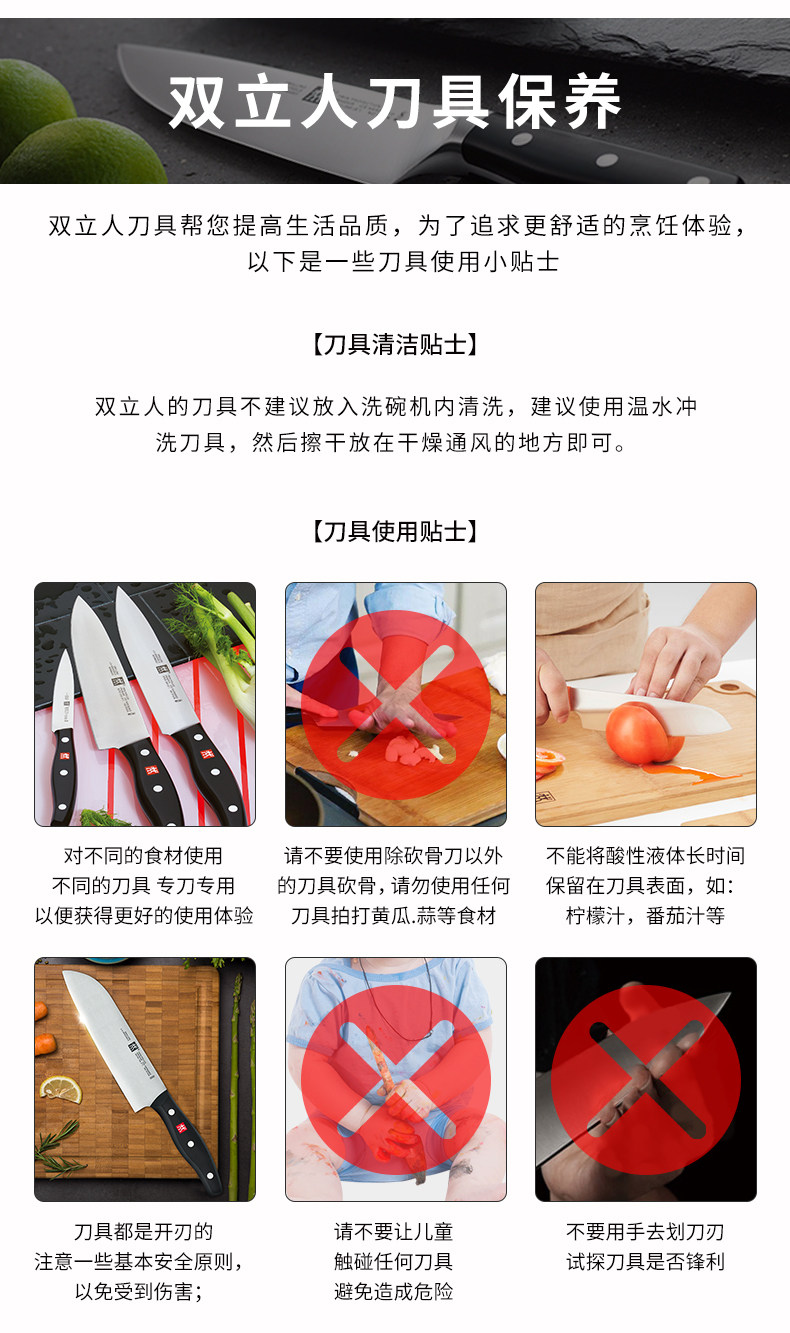 双立人刀具保养

双立人刀具帮您提高生活品质，为了追求更舒适的烹饪体验，以下是一些刀具使用小贴士

【刀具清洁贴士】

双立人的刀具不建议放入洗碗机内清洗，建议使用温水冲洗刀具，然后擦干放在干燥通风的地方即可。

【刀具使用贴士】

对不同的食材使用不同的刀具 专刀专用以便获得更好的使用体验

请不要使用除砍骨刀以外的刀具砍骨，请勿使用任何刀具拍打黄瓜.蒜等食材

不能将酸性液体长时间保留在刀具表面，如：柠檬汁，番茄汁等

刀具都是开刃的注意一些基本安全原则，以免受到伤害；

请不要让儿童触碰任何刀具避免造成危险

不要用手去划刀刃试探刀具是否锋利