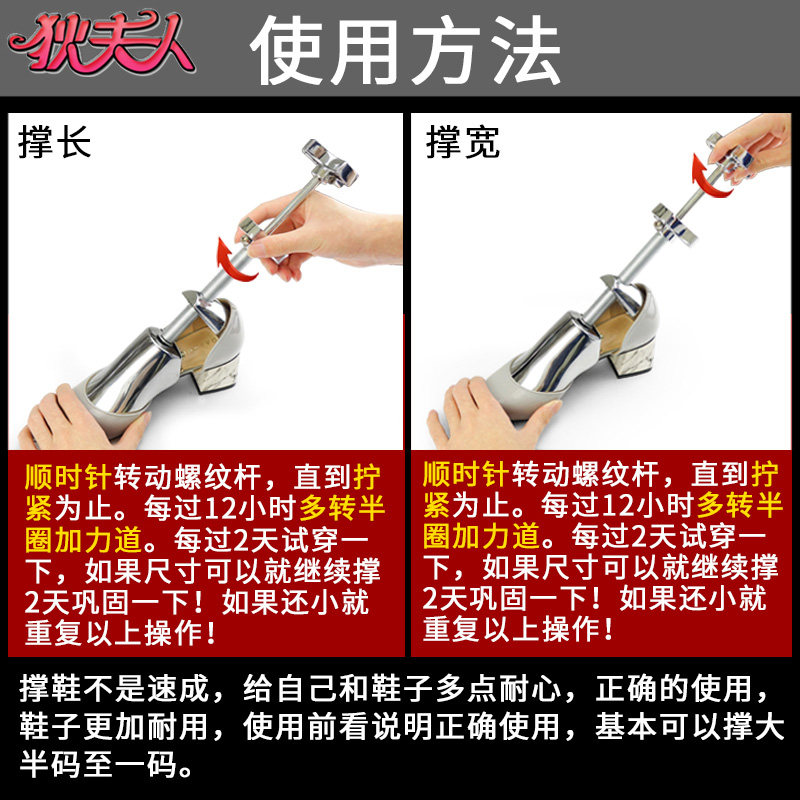 狄夫人 使用方法

撑长

顺时针转动螺纹杆，直到拧紧为止。每过12小时多转半圈加力道。每过2天试穿一下，如果尺寸可以就继续撑2天巩固一下！如果还小就重复以上操作！

撑宽

顺时针转动螺纹杆，直到拧紧为止。每过12小时多转半圈加力道。每过2天试穿一下，如果尺寸可以就继续撑2天巩固一下！如果还小就重复以上操作！

撑鞋不是速成，给自己和鞋子多点耐心，正确的使用，鞋子更加耐用，使用前看说明正确使用，基本可以撑大半码至一码。