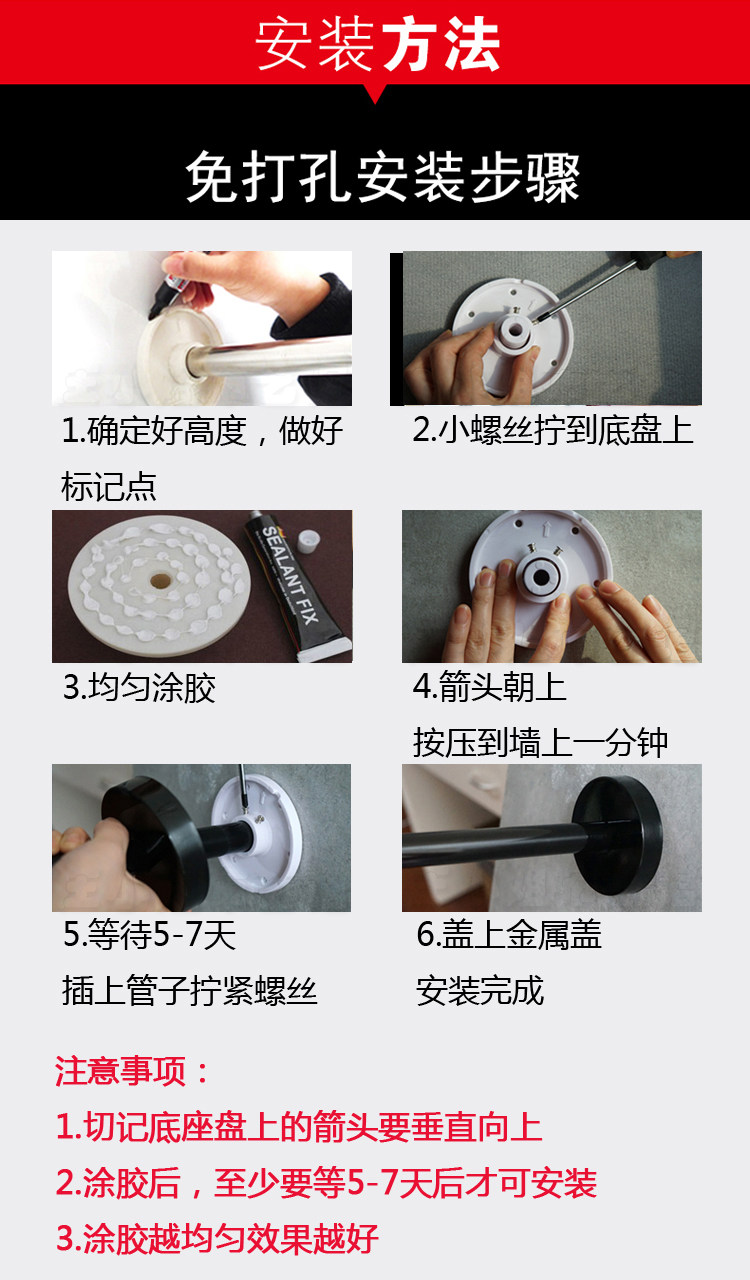 安装方法

免打孔安装步骤

1.确定好高度，做好标记点

2.小螺丝拧到底盘上

SEALANT FIX

3.均匀涂胶

4.箭头朝上
按压到墙上一分钟

5.等待5-7天
插上管子拧紧螺丝

6.盖上金属盖
安装完成

注意事项：
1.切记底座盘上的箭头要垂直向上
2.涂胶后，至少要等5-7天后才可安装
3.涂胶越均匀效果越好