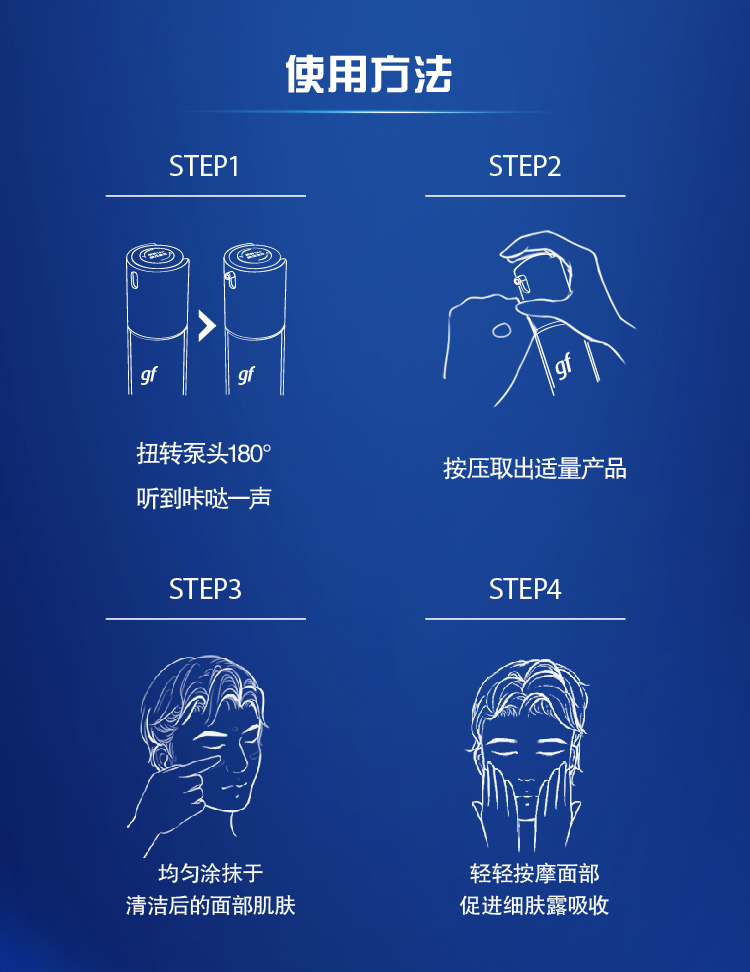 使用方法

STEP1

gf

gf

扭转泵头180°
听到咔哒一声

STEP2

gf

按压取出适量产品

STEP3

均匀涂抹于
清洁后的面部肌肤

STEP4

轻轻按摩面部
促进细肤露吸收