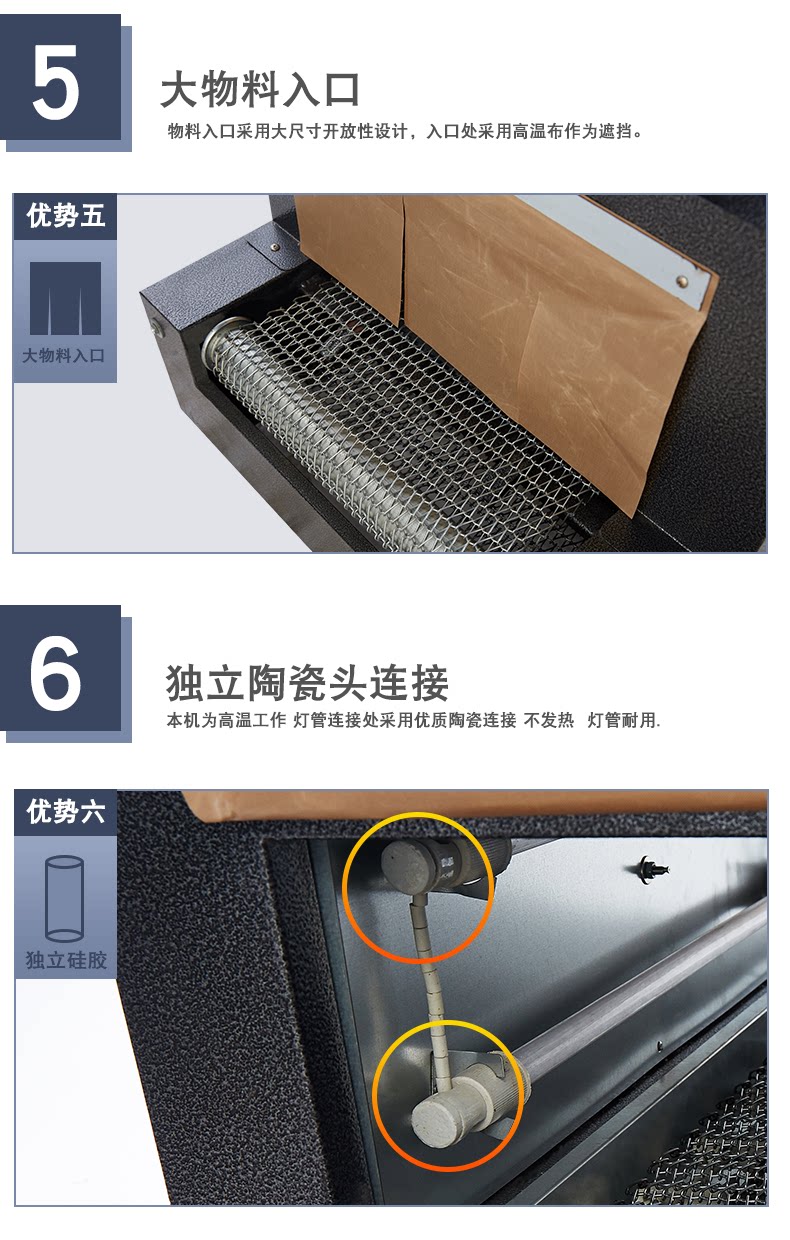 5

大物料入口

物料入口采用大尺寸开放性设计，入口处采用高温布作为遮挡。

优势五

大物料入口

6

独立陶瓷头连接

本机为高温工作 灯管连接处采用优质陶瓷连接 不发热 灯管耐用.

优势六

独立硅胶