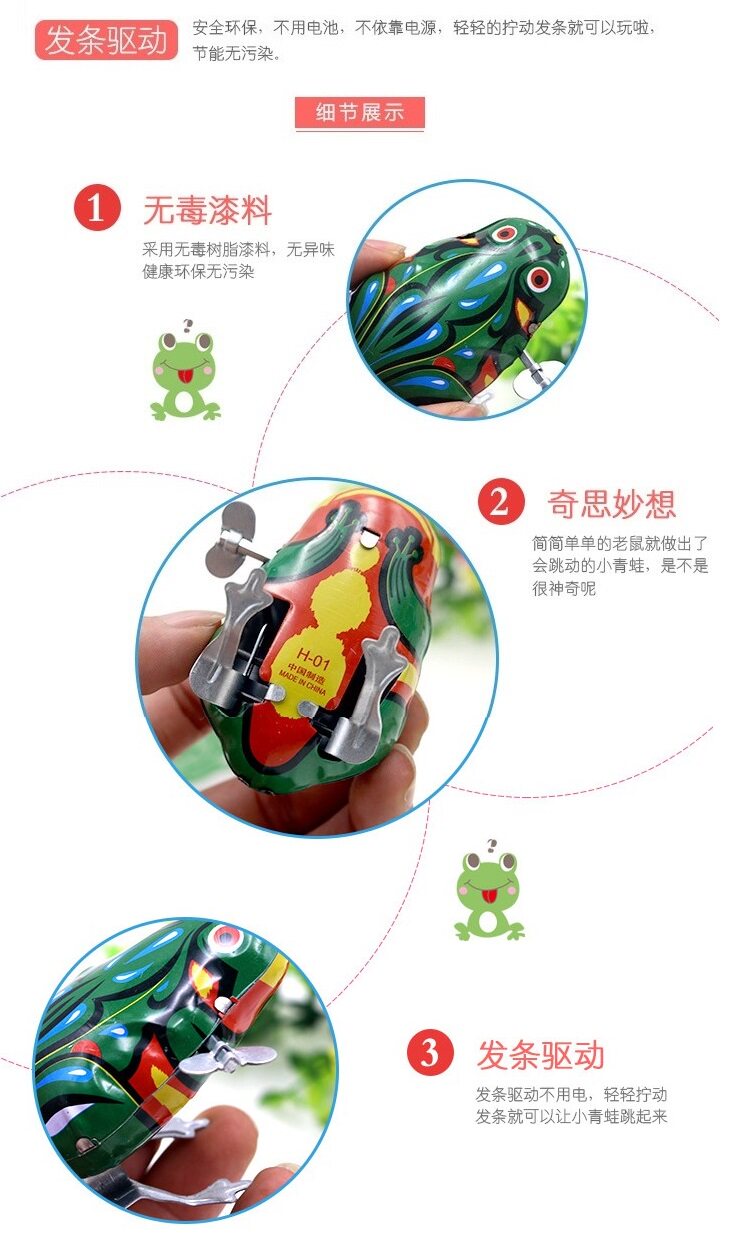 发条驱动

安全环保，不用电池，不依靠电源，轻轻的拧动发条就可以玩啦，节能无污染。

细节展示

1 无毒漆料

采用无毒树脂漆料，无异味 健康环保无污染

2 奇思妙想

简简单单的老鼠就做出了会跳动的小青蛙，是不是很神奇呢

H-01
中国制造
MADE IN CHINA

3 发条驱动

发条驱动不用电，轻轻拧动发条就可以让小青蛙跳起来