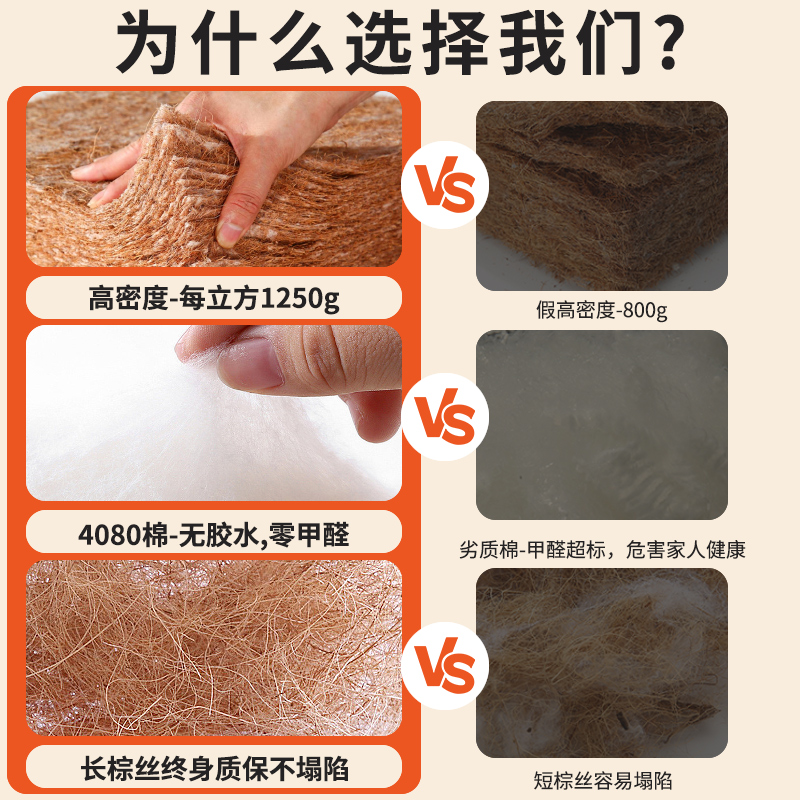 为什么选择我们?

高密度-每立方1250g

VS

假高密度-800g

4080棉-无胶水,零甲醛

VS

劣质棉-甲醛超标，危害家人健康

长棕丝终身质保不塌陷

VS

短棕丝容易塌陷