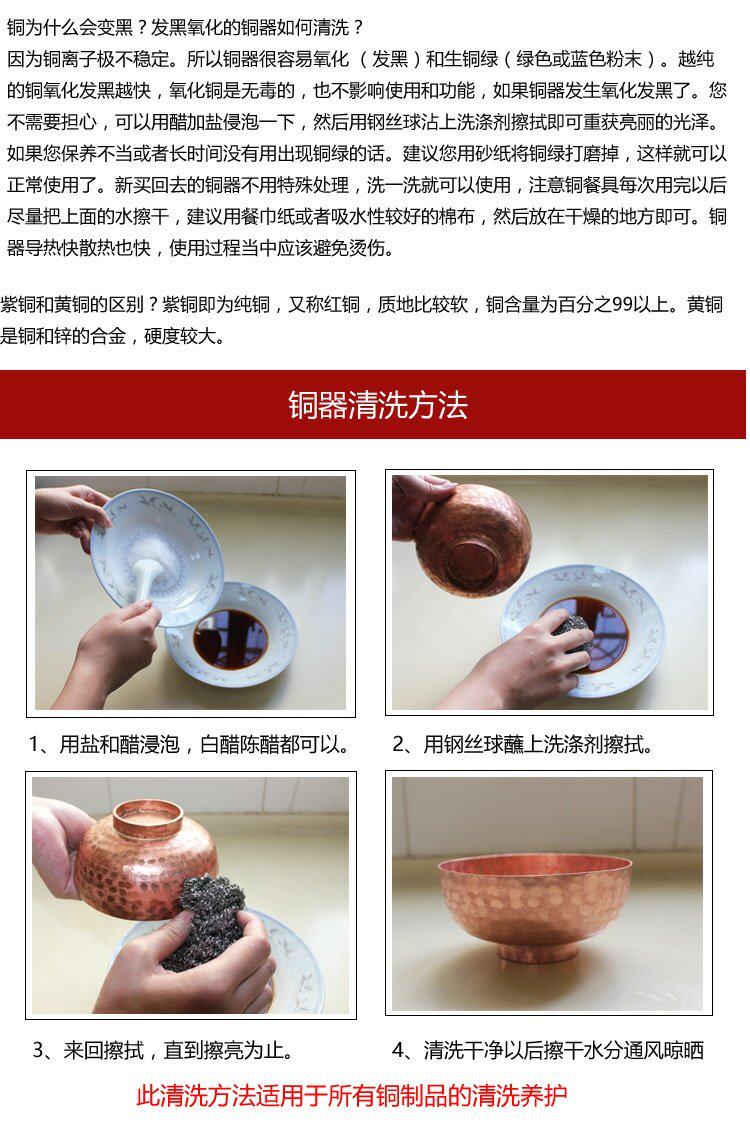 铜为什么会变黑？发黑氧化的铜器如何清洗？
因为铜离子极不稳定。所以铜器很容易氧化（发黑）和生铜绿（绿色或蓝色粉末）。越纯的铜氧化发黑越快，氧化铜是无毒的，也不影响使用和功能，如果铜器发生氧化发黑了。您不需要担心，可以用醋加盐侵泡一下，然后用钢丝球沾上洗涤剂擦拭即可重获亮丽的光泽。如果您保养不当或者长时间没有用出现铜绿的话。建议您用砂纸将铜绿打磨掉，这样就可以正常使用了。新买回去的铜器不用特殊处理，洗一洗就可以使用，注意铜餐具每次用完以后尽量把上面的水擦干，建议用餐巾纸或者吸水性较好的棉布，然后放在干燥的地方即可。铜器导热快散热也快，使用过程当中应该避免烫伤。

紫铜和黄铜的区别？紫铜即为纯铜，又称红铜，质地比较软，铜含量为百分之99以上。黄铜是铜和锌的合金，硬度较大。

铜器清洗方法

1、用盐和醋浸泡，白醋陈醋都可以。

2、用钢丝球蘸上洗涤剂擦拭。

3、来回擦拭，直到擦亮为止。

4、清洗干净以后擦干水分通风晾晒

此清洗方法适用于所有铜制品的清洗养护