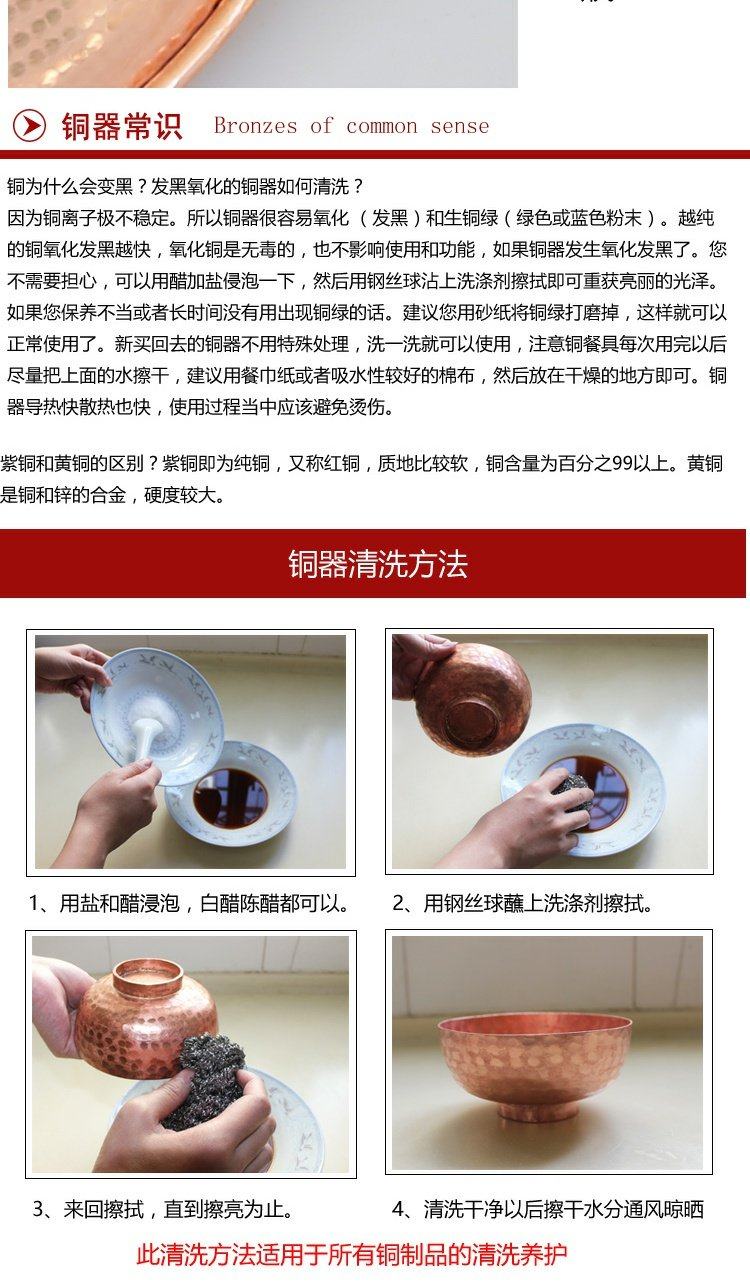 铜器常识 Bronzes of common sense

铜为什么会变黑？发黑氧化的铜器如何清洗？
因为铜离子极不稳定。所以铜器很容易氧化（发黑）和生铜绿（绿色或蓝色粉末）。越纯的铜氧化发黑越快，氧化铜是无毒的，也不影响使用和功能，如果铜器发生氧化发黑了。您不需要担心，可以用醋加盐侵泡一下，然后用钢丝球沾上洗涤剂擦拭即可重获亮丽的光泽。如果您保养不当或者长时间没有用出现铜绿的话。建议您用砂纸将铜绿打磨掉，这样就可以正常使用了。新买回去的铜器不用特殊处理，洗一洗就可以使用，注意铜餐具每次用完以后尽量把上面的水擦干，建议用餐巾纸或者吸水性较好的棉布，然后放在干燥的地方即可。铜器导热快散热也快，使用过程当中应该避免烫伤。

紫铜和黄铜的区别？紫铜即为纯铜，又称红铜，质地比较软，铜含量为百分之99以上。黄铜是铜和锌的合金，硬度较大。

铜器清洗方法

1、用盐和醋浸泡，白醋陈醋都可以。

2、用钢丝球蘸上洗涤剂擦拭。

3、来回擦拭，直到擦亮为止。

4、清洗干净以后擦干水分通风晾晒

此清洗方法适用于所有铜制品的清洗养护