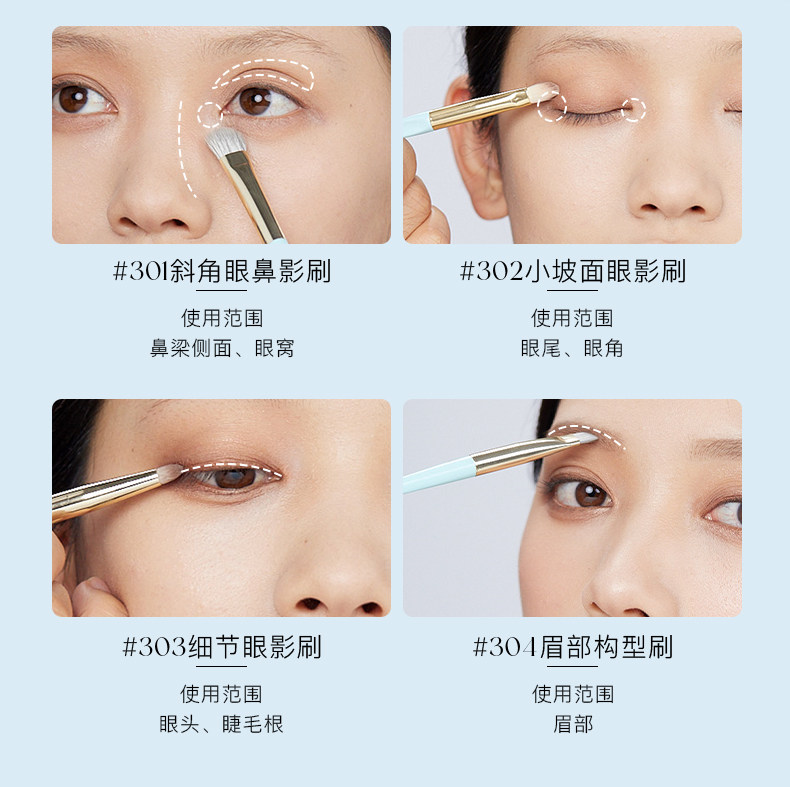 #301斜角眼鼻影刷

使用范围
鼻梁侧面、眼窝

#302小坡面眼影刷

使用范围
眼尾、眼角

#303细节眼影刷

使用范围
眼头、睫毛根

#304眉部构型刷

使用范围
眉部