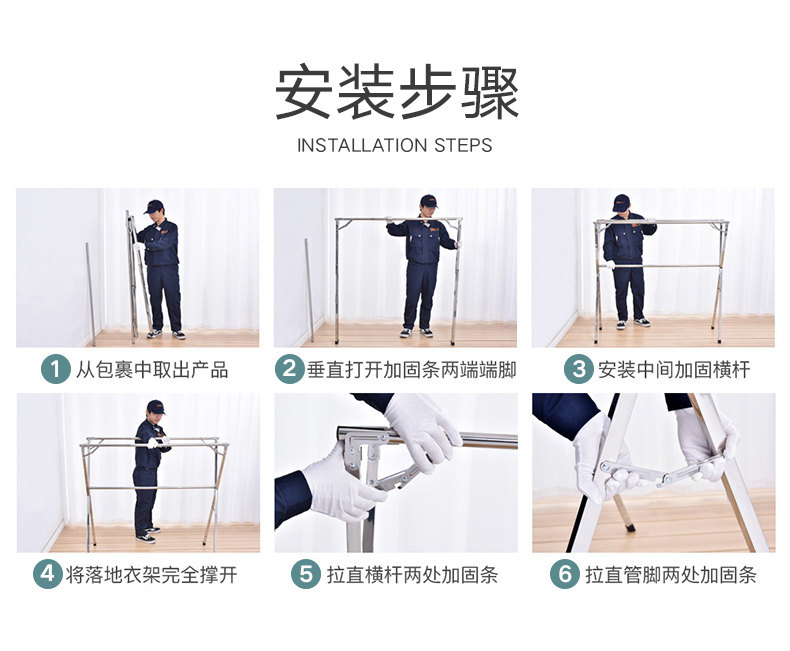 安装步骤

INSTALLATION STEPS

1 从包裹中取出产品

2 垂直打开加固条两端端脚

3 安装中间加固横杆

4 将落地衣架完全撑开

5 拉直横杆两处加固条

6 拉直管脚两处加固条