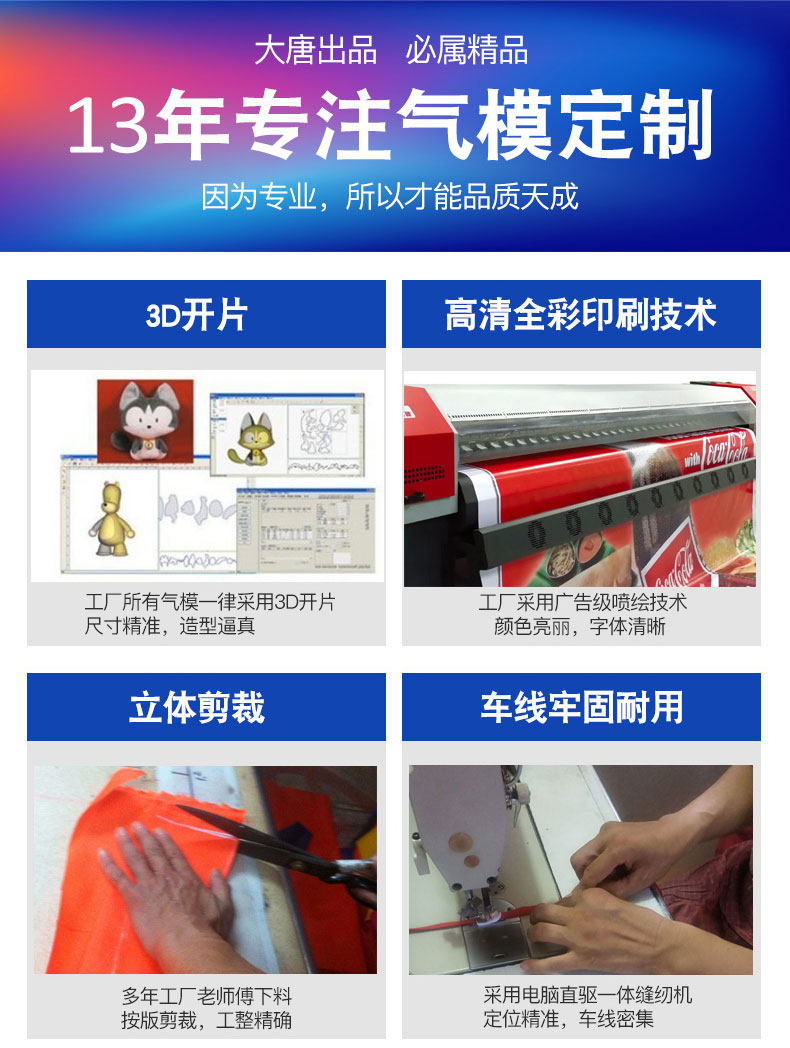 大唐出品　必属精品

13年专注气模定制

因为专业，所以才能品质天成

3D开片

工厂所有气模一律采用3D开片
尺寸精准，造型逼真

高清全彩印刷技术

with Coca-Cola

Coca-Cola

工厂采用广告级喷绘技术
颜色亮丽，字体清晰

立体剪裁

多年工厂老师傅下料
按版剪裁，工整精确

车线牢固耐用

采用电脑直驱一体缝纫机
定位精准，车线密集