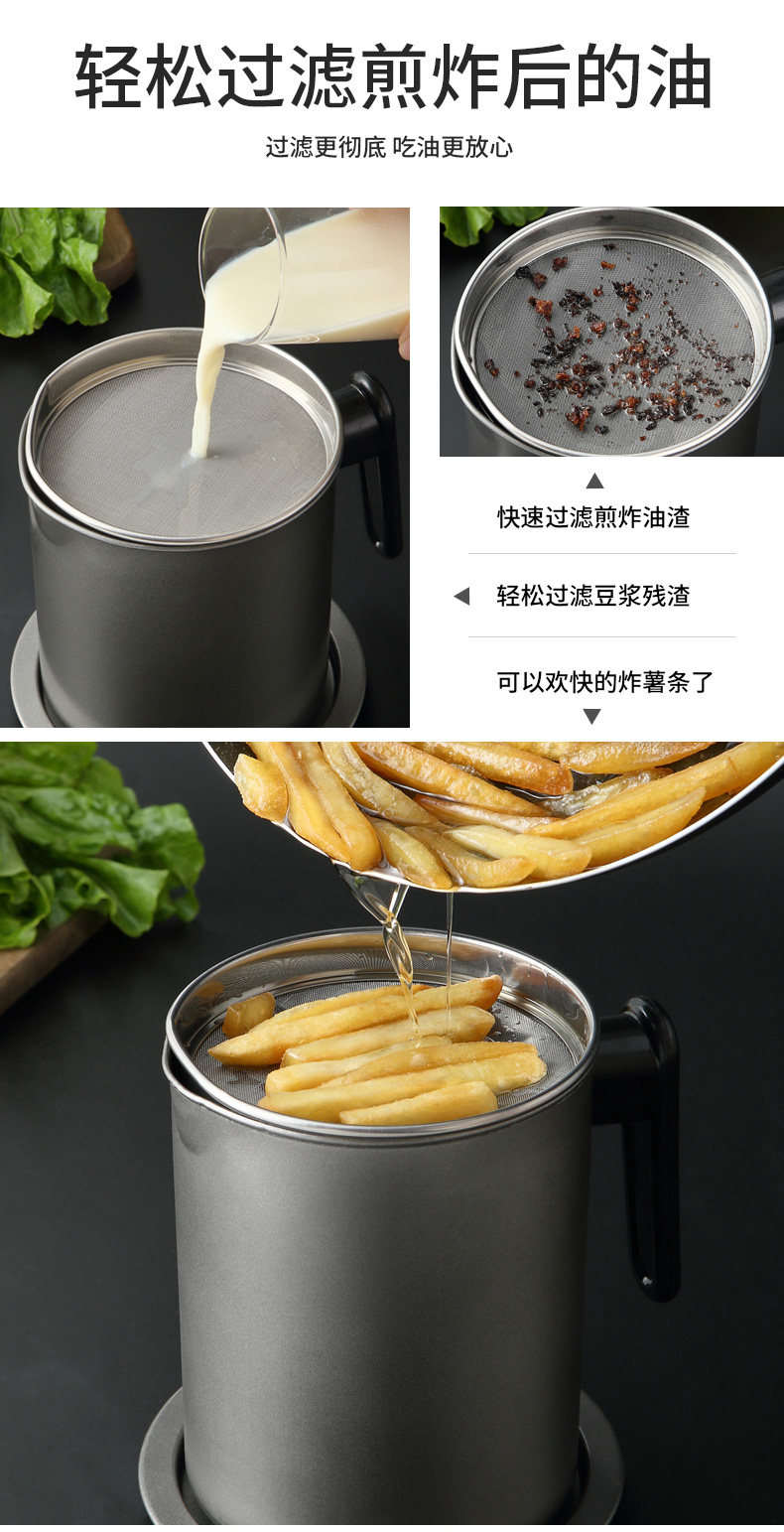 轻松过滤煎炸后的油

过滤更彻底 吃油更放心

快速过滤煎炸油渣

轻松过滤豆浆残渣

可以欢快的炸薯条了