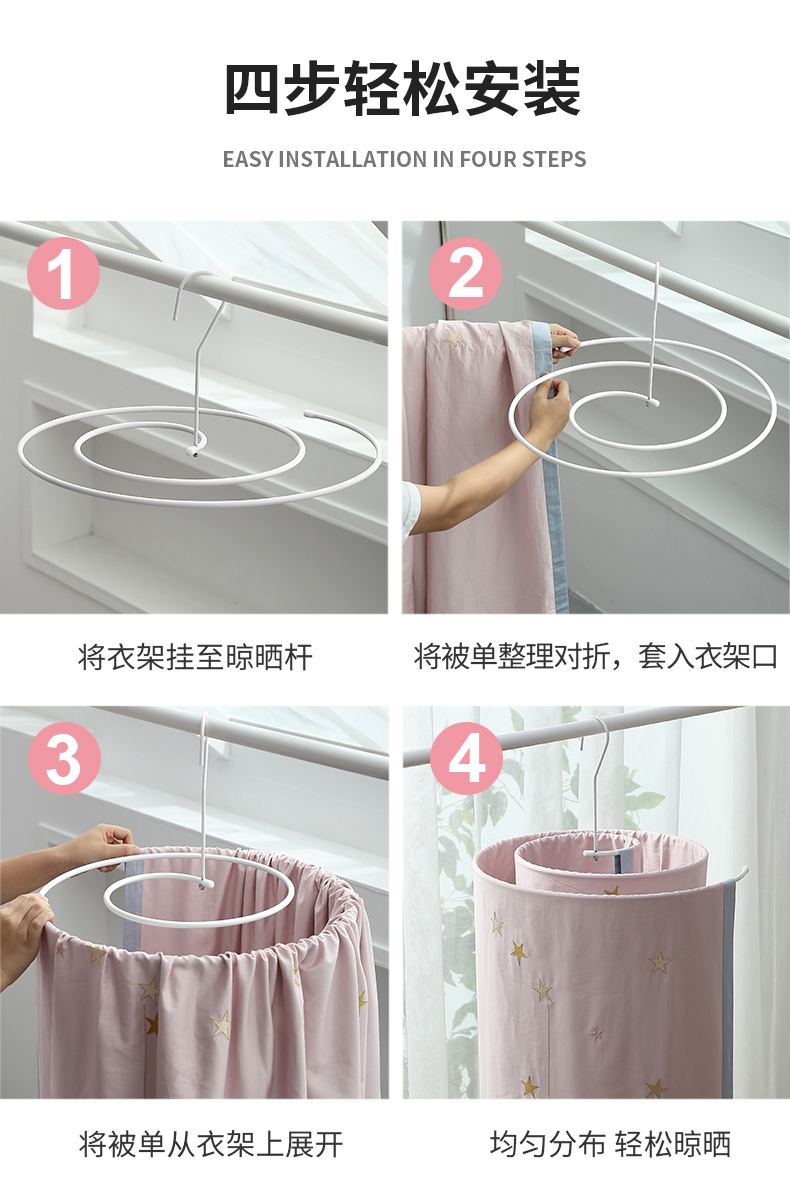 四步轻松安装

EASY INSTALLATION IN FOUR STEPS

1

将衣架挂至晾晒杆

2

将被单整理对折，套入衣架口

3

将被单从衣架上展开

4

均匀分布 轻松晾晒