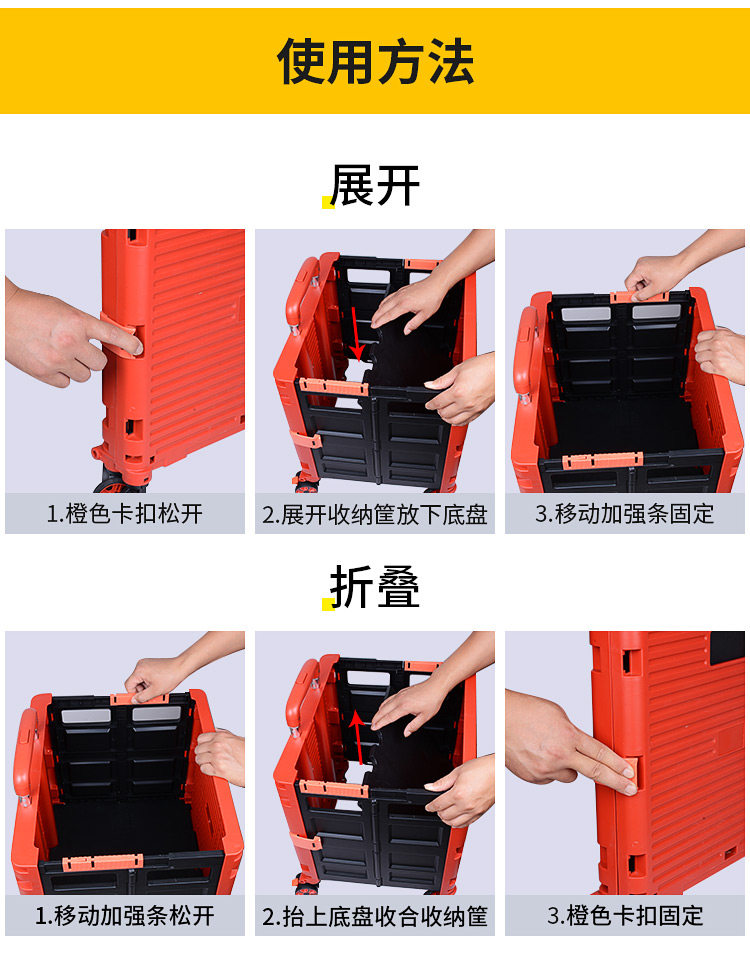 使用方法

展开

1.橙色卡扣松开

2.展开收纳筐放下底盘

3.移动加强条固定

折叠

1.移动加强条松开

2.抬上底盘收合收纳筐

3.橙色卡扣固定