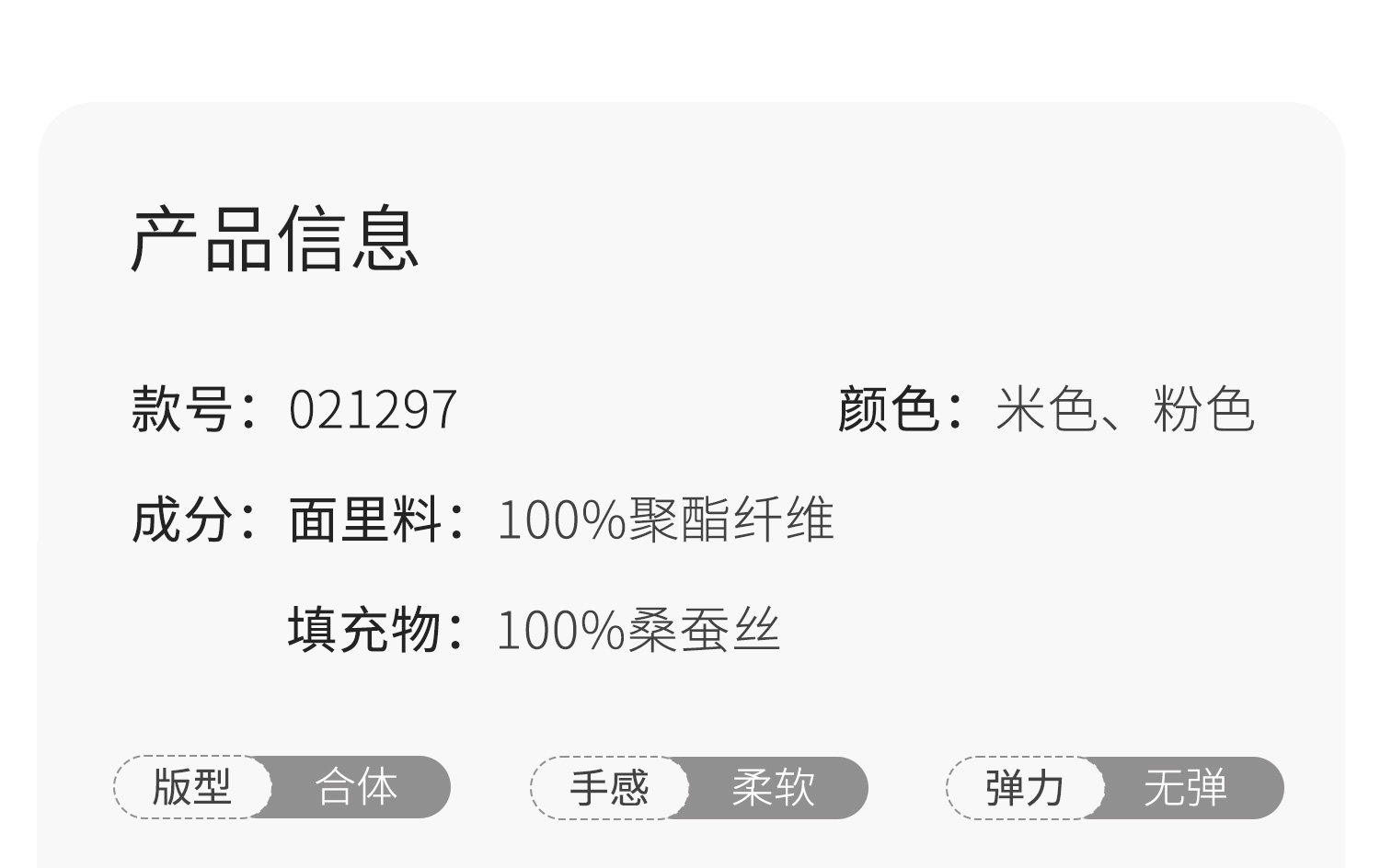 产品信息

款号：021297 颜色：米色、粉色

成分：面里料：100%聚酯纤维

填充物：100%桑蚕丝

版型 合体 手感 柔软 弹力 无弹