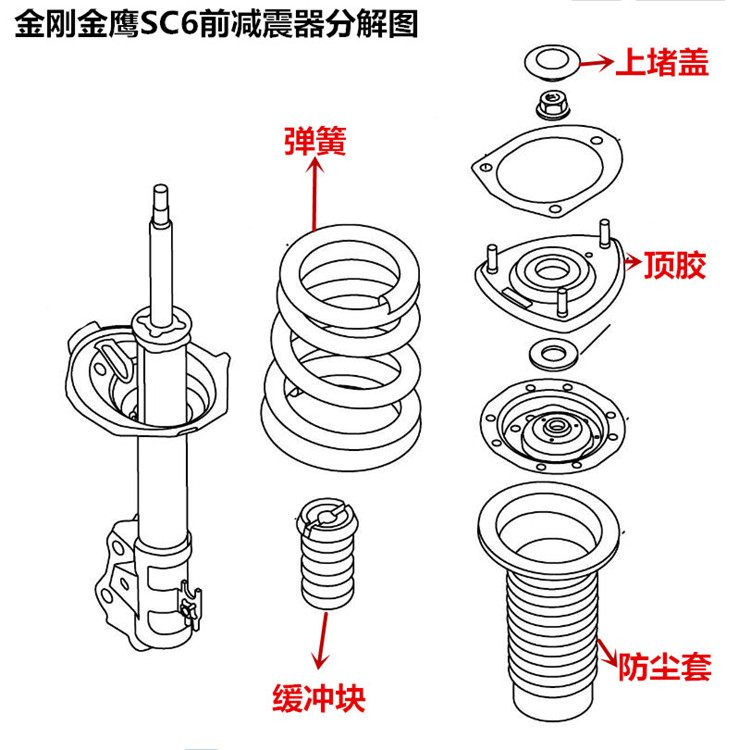 金刚金鹰SC6前减震器分解图

上堵盖

弹簧

顶胶

缓冲块

防尘套