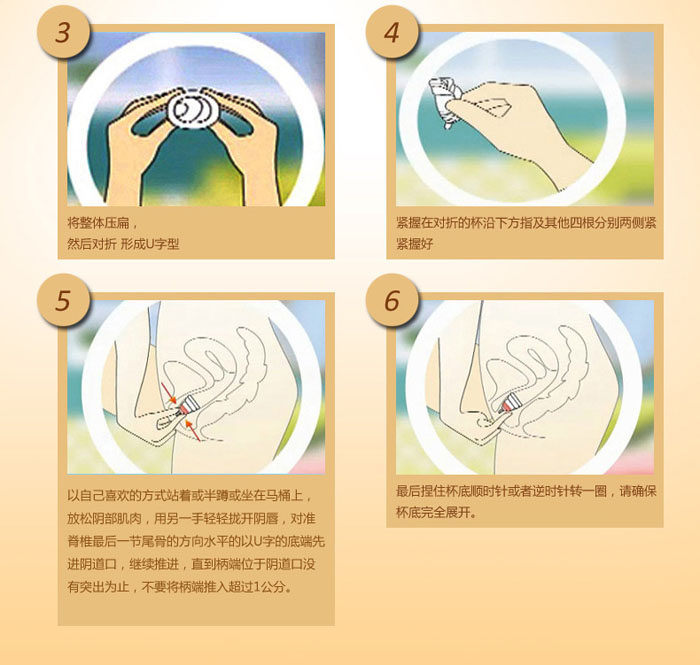 3

将整体压扁，
然后对折 形成U字型

4

紧握在对折的杯沿下方指及其他四根分别两侧紧紧握好

5

以自己喜欢的方式站着或半蹲或坐在马桶上，放松阴部肌肉，用另一手轻轻拢开阴唇，对准脊椎最后一节尾骨的方向水平的以U字的底端先进阴道口，继续推进，直到柄端位于阴道口没有突出为止，不要将柄端推入超过1公分。

6

最后捏住杯底顺时针或者逆时针转一圈，请确保杯底完全展开。