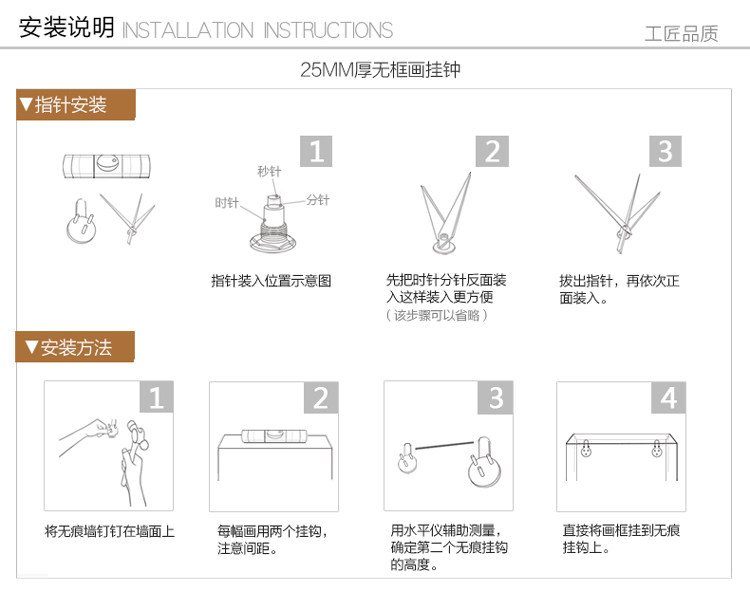 安装说明 INSTALLATION INSTRUCTIONS

工匠品质

25MM厚无框画挂钟

▼指针安装

1

秒针
时针
分针

指针装入位置示意图

2

先把时针分针反面装入这样装入更方便
（该步骤可以省略）

3

拔出指针，再依次正面装入。

▼安装方法

1

将无痕墙钉钉在墙面上

2

每幅画用两个挂钩，注意间距。

3

用水平仪辅助测量，确定第二个无痕挂钩的高度。

4

直接将画框挂到无痕挂钩上。