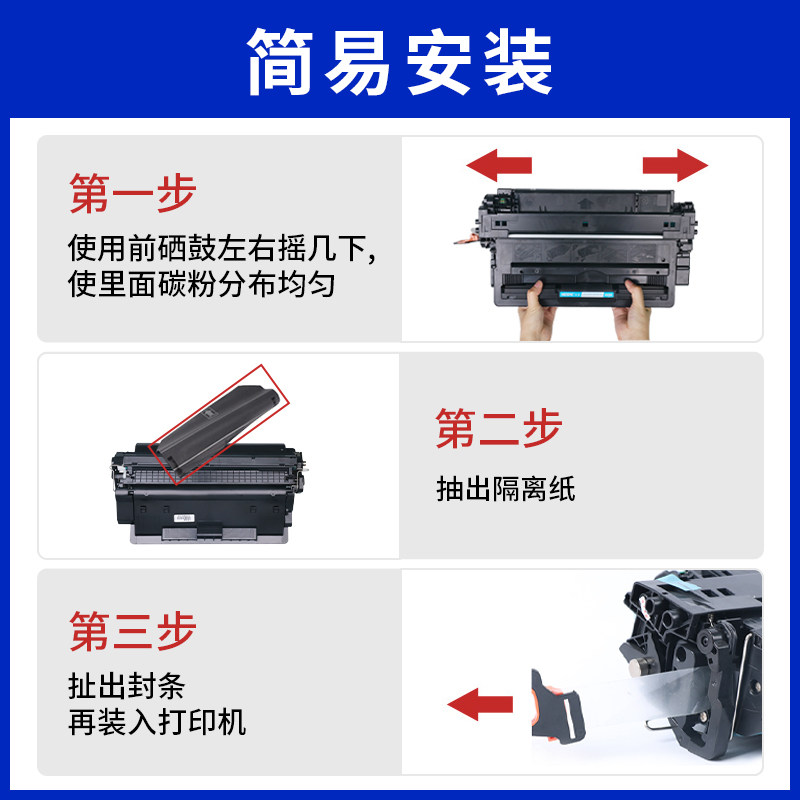 简易安装

第一步

使用前硒鼓左右摇几下,
使里面碳粉分布均匀

第二步

抽出隔离纸

第三步

扯出封条
再装入打印机