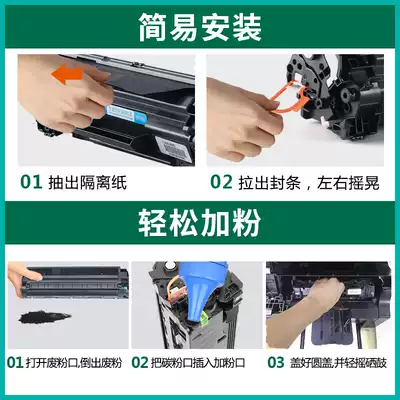 简易安装

01 抽出隔离纸

02 拉出封条，左右摇晃

轻松加粉

01 打开废粉口,倒出废粉

02 把碳粉口插入加粉口

03 盖好圆盖,并轻摇硒鼓