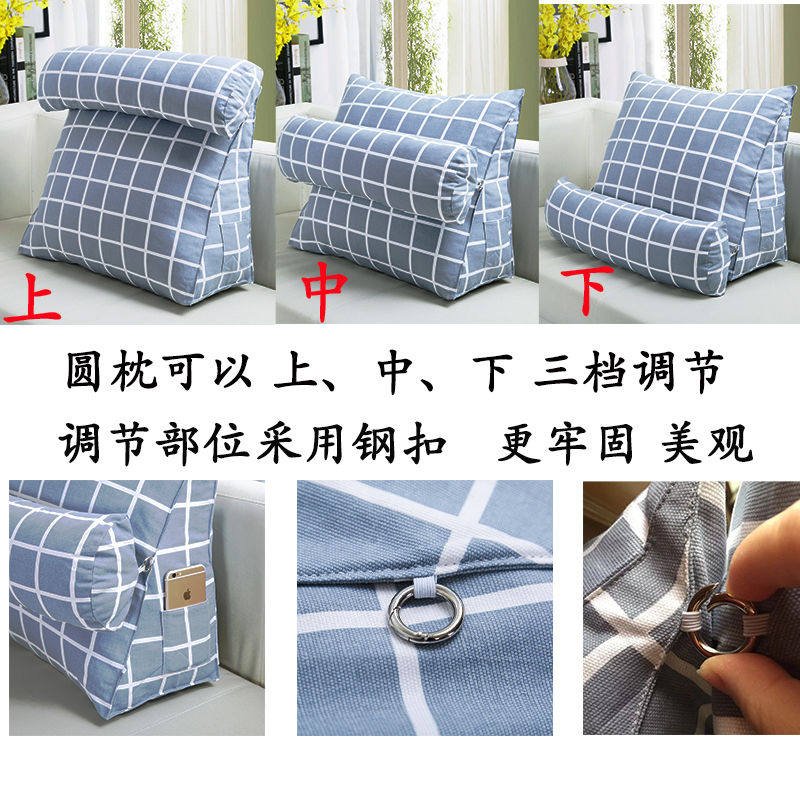 上

中

下

圆枕可以 上、中、下 三档调节

调节部位采用钢扣 更牢固 美观