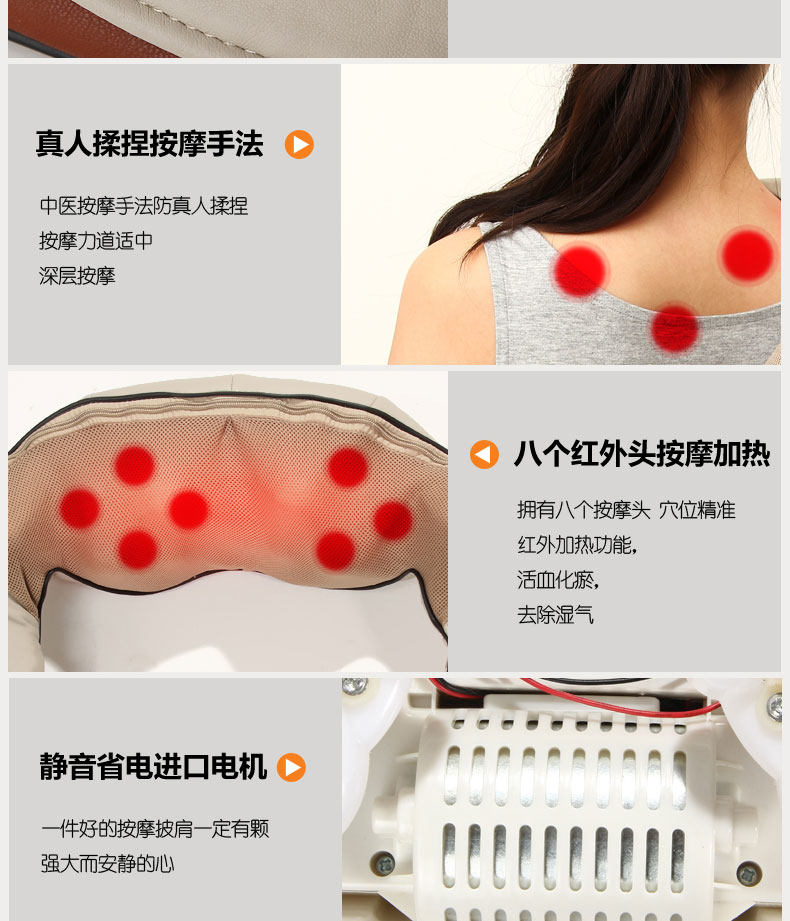 真人揉捏按摩手法

中医按摩手法防真人揉捏
按摩力道适中
深层按摩

八个红外头按摩加热

拥有八个按摩头 穴位精准
红外加热功能，
活血化瘀，
去除湿气

静音省电进口电机

一件好的按摩披肩一定有颗
强大而安静的心