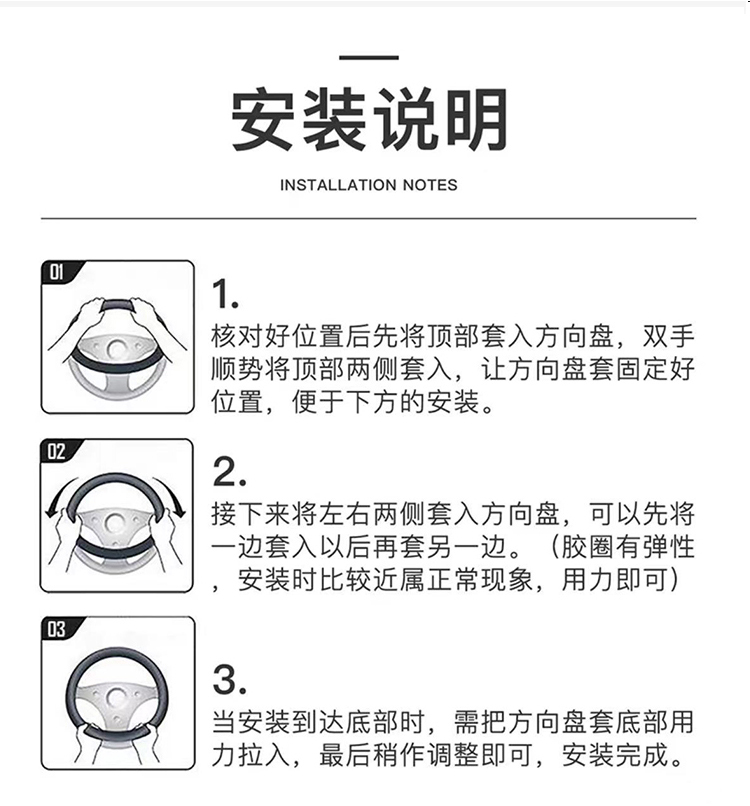 安装说明

INSTALLATION NOTES

01

1.
核对好位置后先将顶部套入方向盘，双手顺势将顶部两侧套入，让方向盘套固定好位置，便于下方的安装。

02

2.
接下来将左右两侧套入方向盘，可以先将一边套入以后再套另一边。（胶圈有弹性，安装时比较近属正常现象，用力即可）

03

3.
当安装到达底部时，需把方向盘套底部用力拉入，最后稍作调整即可，安装完成。