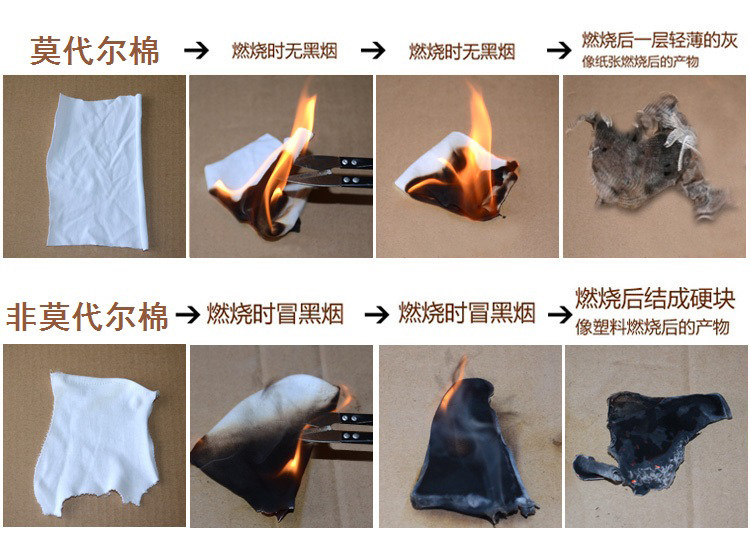 莫代尔棉 → 燃烧时无黑烟 → 燃烧时无黑烟 → 燃烧后一层轻薄的灰
像纸张燃烧后的产物

非莫代尔棉 → 燃烧时冒黑烟 → 燃烧时冒黑烟 → 燃烧后结成硬块
像塑料燃烧后的产物