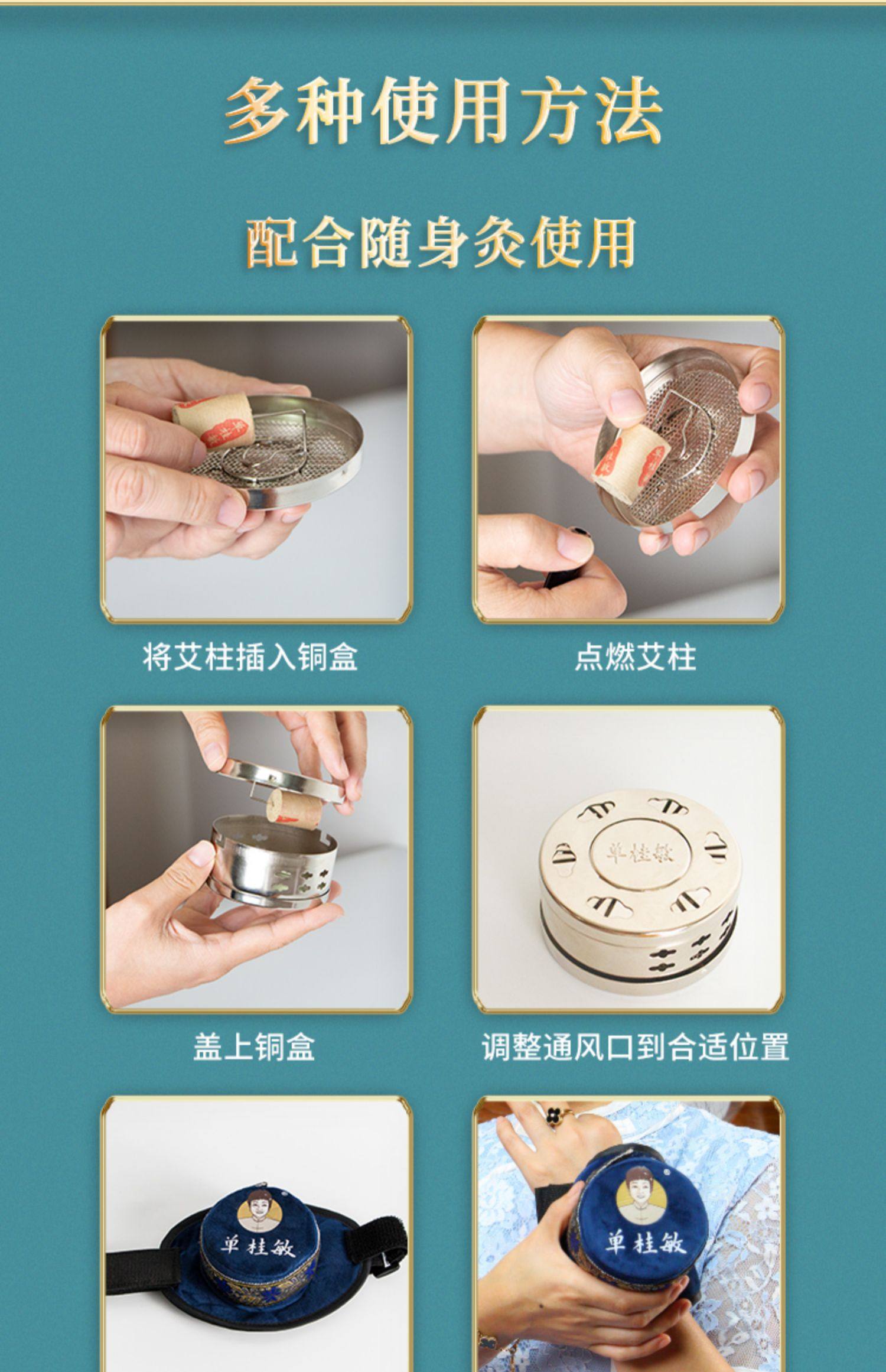 多种使用方法

配合随身灸使用

将艾柱插入铜盒

点燃艾柱

盖上铜盒

单桂敏

调整通风口到合适位置

单桂敏

单桂敏