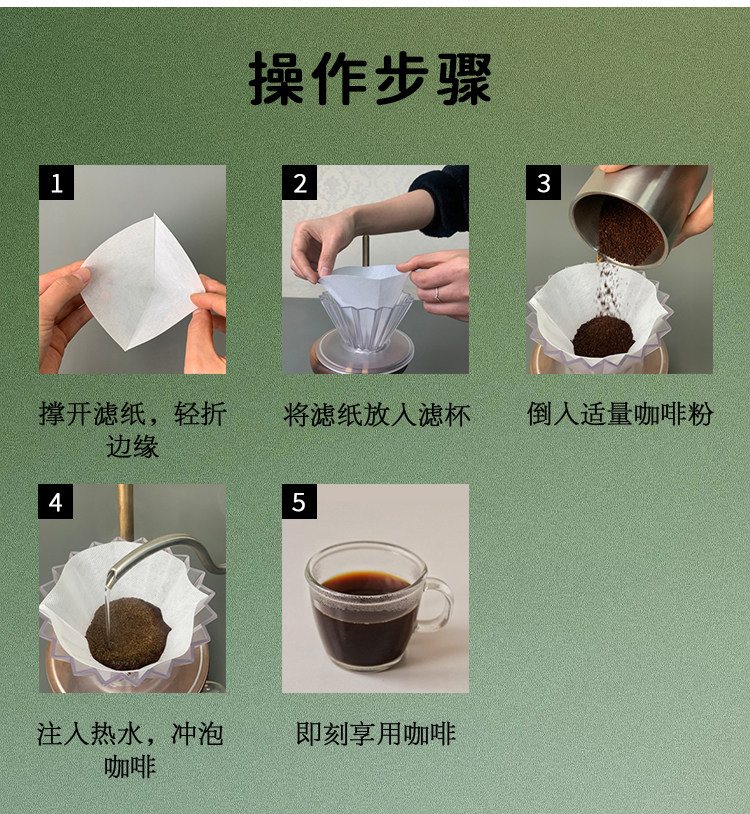 操作步骤

1

撑开滤纸，轻折边缘

2

将滤纸放入滤杯

3

倒入适量咖啡粉

4

注入热水，冲泡咖啡

5

即刻享用咖啡