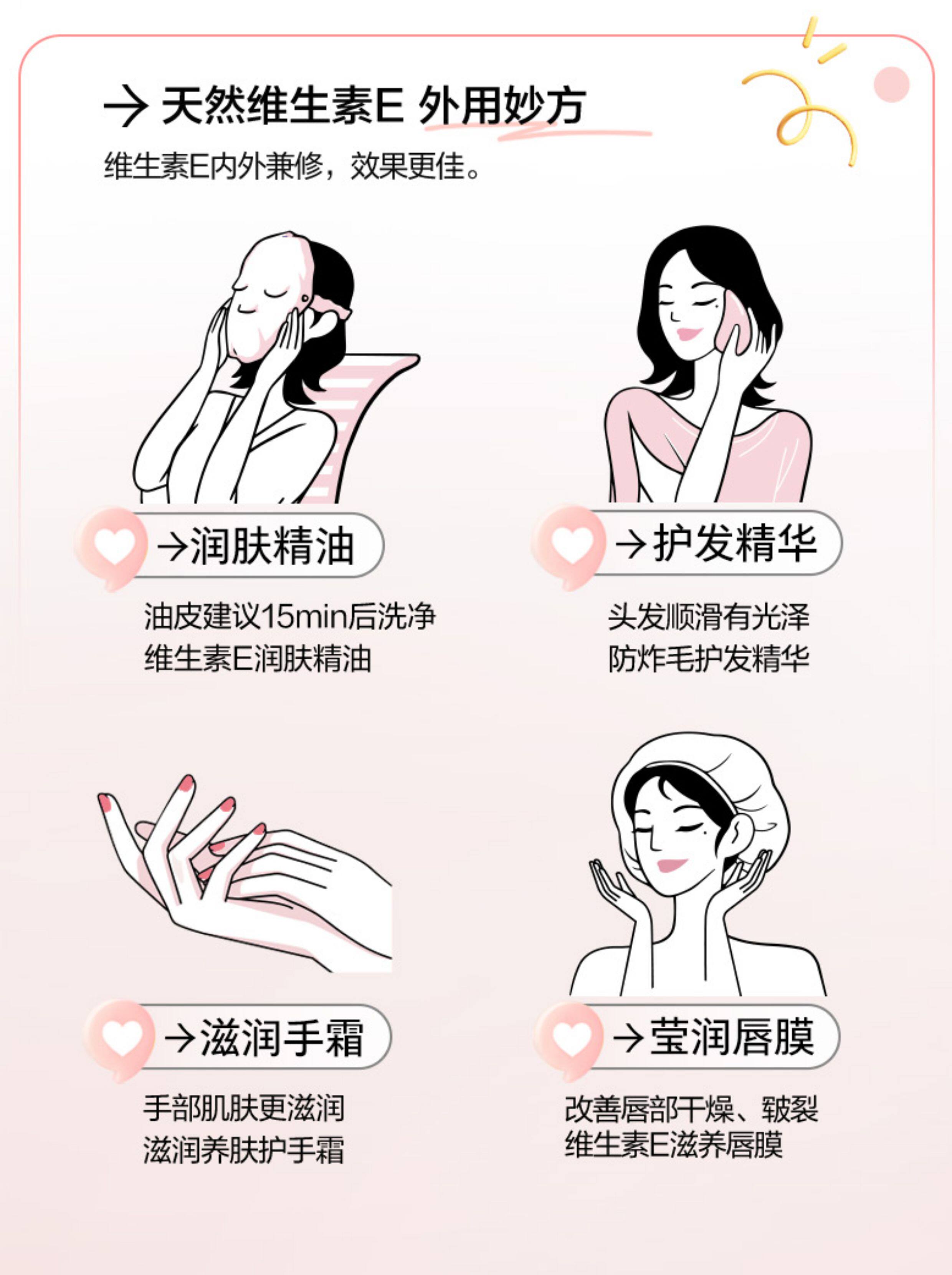 → 天然维生素E 外用妙方

维生素E内外兼修，效果更佳。

→润肤精油

油皮建议15min后洗净
维生素E润肤精油

→护发精华

头发顺滑有光泽
防炸毛护发精华

→滋润手霜

手部肌肤更滋润
滋润养肤护手霜

→莹润唇膜

改善唇部干燥、皲裂
维生素E滋养唇膜