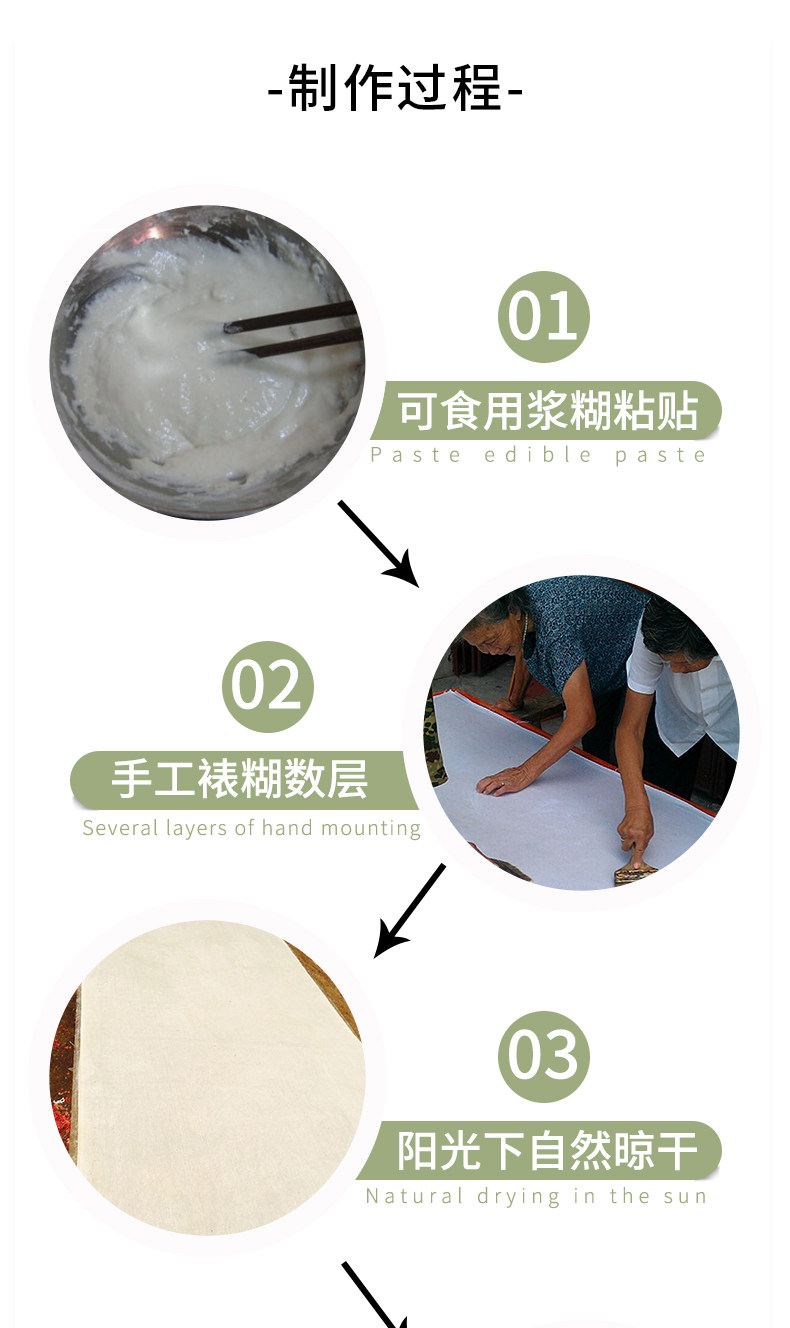 -制作过程-

01

可食用浆糊粘贴

Paste edible paste

02

手工裱糊数层

Several layers of hand mounting

03

阳光下自然晾干

Natural drying in the sun