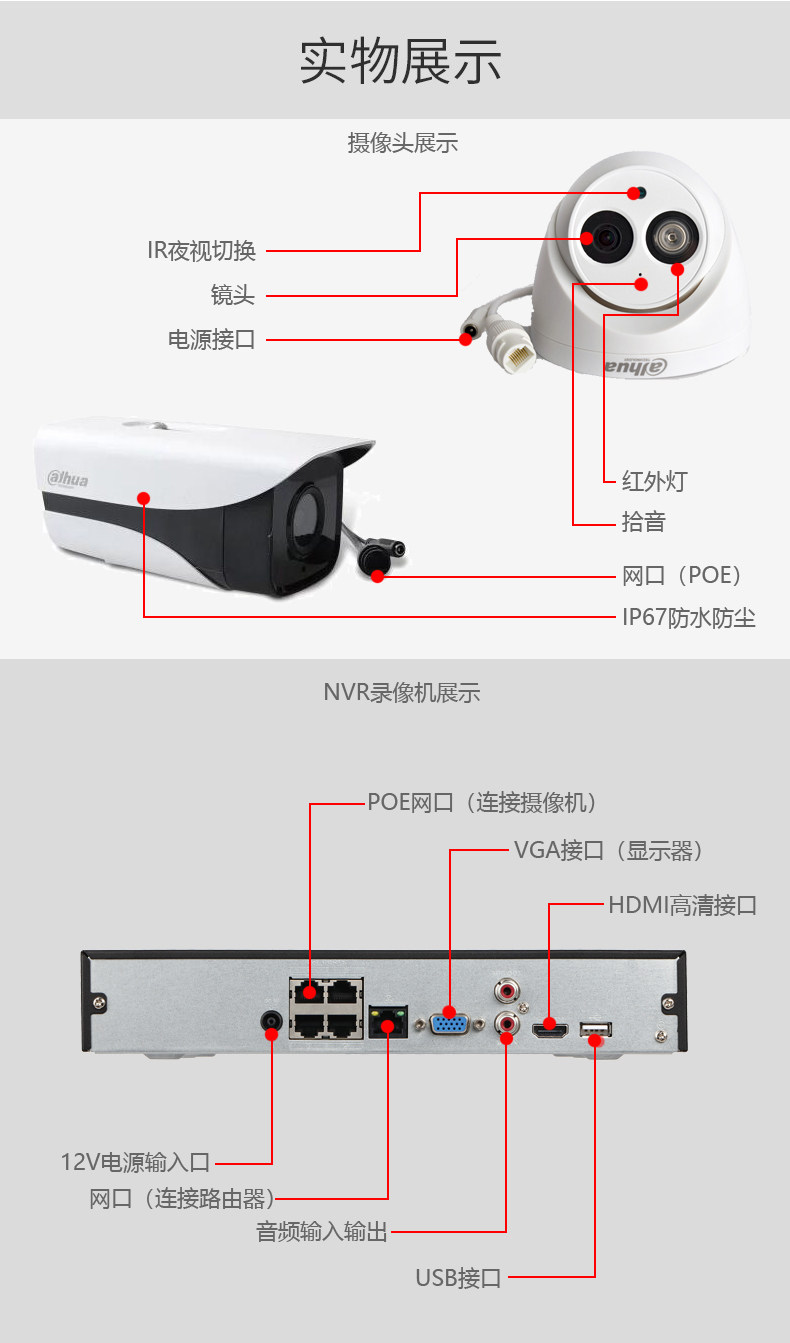 实物展示

摄像头展示

IR夜视切换

镜头

电源接口

alhua

alhua

红外灯

拾音

网口（POE）

IP67防水防尘

NVR录像机展示

POE网口（连接摄像机）

VGA接口（显示器）

HDMI高清接口

12V电源输入口

网口（连接路由器）

音频输入输出

USB接口