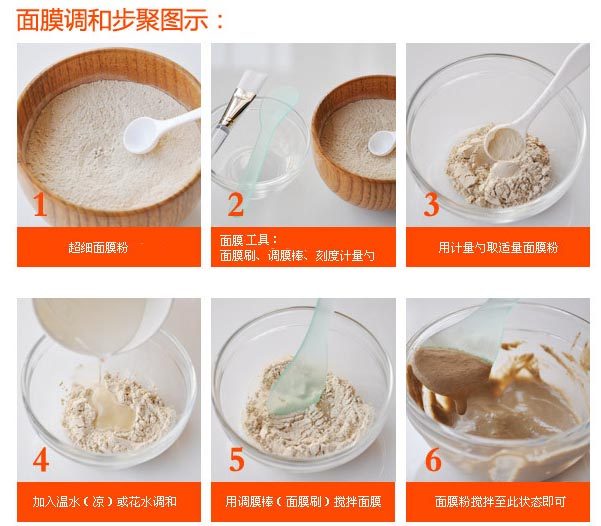 面膜调和步聚图示：

1
超细面膜粉

2
面膜 工具：
面膜刷、调膜棒、刻度计量勺

3
用计量勺取适量面膜粉

4
加入温水（凉）或花水调和

5
用调膜棒（面膜刷）搅拌面膜

6
面膜粉搅拌至此状态即可