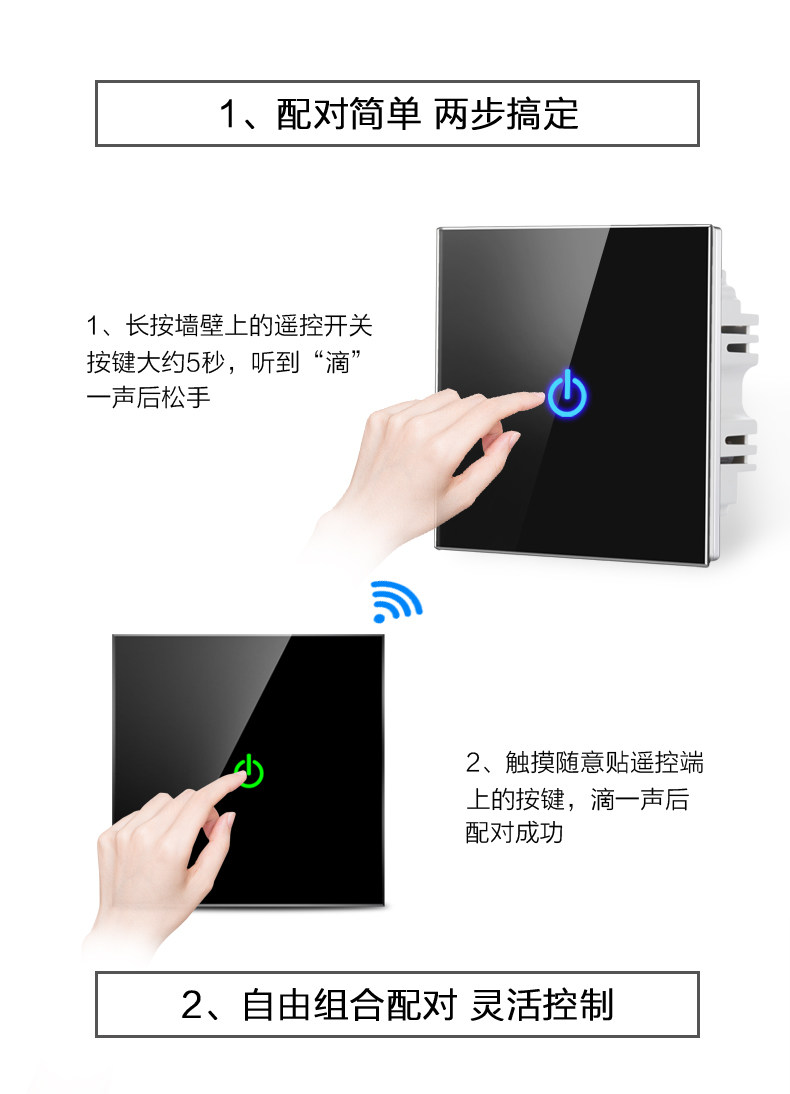 1、配对简单 两步搞定

1、长按墙壁上的遥控开关按键大约5秒，听到“滴”一声后松手

2、触摸随意贴遥控端上的按键，滴一声后配对成功

2、自由组合配对 灵活控制