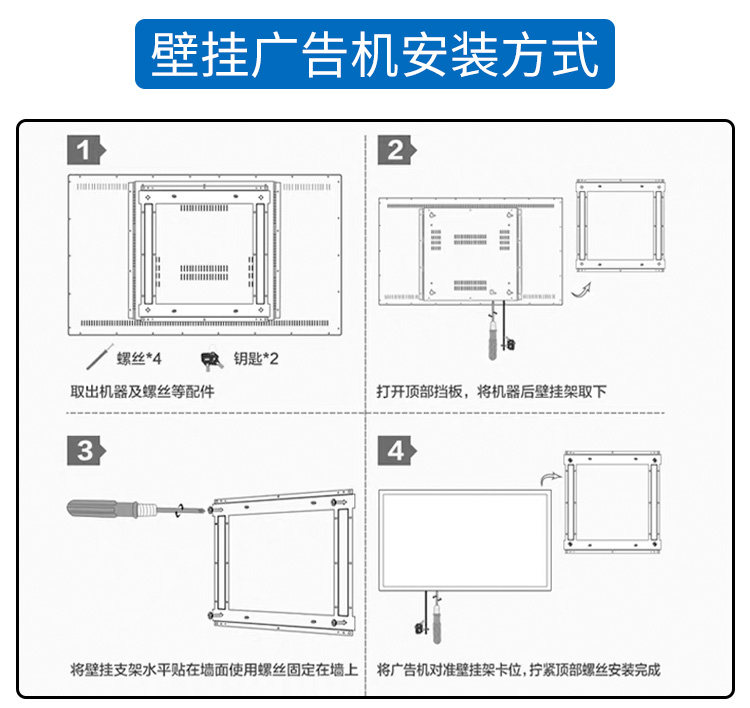 壁挂广告机安装方式

1

螺丝*4

钥匙*2

取出机器及螺丝等配件

2

打开顶部挡板，将机器后壁挂架取下

3

将壁挂支架水平贴在墙面使用螺丝固定在墙上

4

将广告机对准壁挂架卡位，拧紧顶部螺丝安装完成