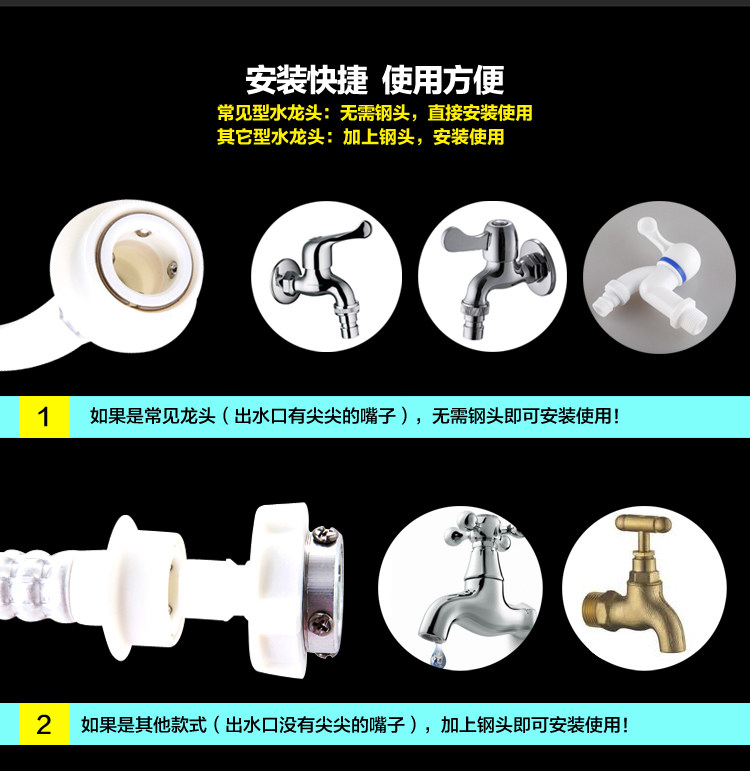 安装快捷 使用方便

常见型水龙头：无需钢头，直接安装使用
其它型水龙头：加上钢头，安装使用

1 如果是常见龙头（出水口有尖尖的嘴子），无需钢头即可安装使用！

2 如果是其他款式（出水口没有尖尖的嘴子），加上钢头即可安装使用！