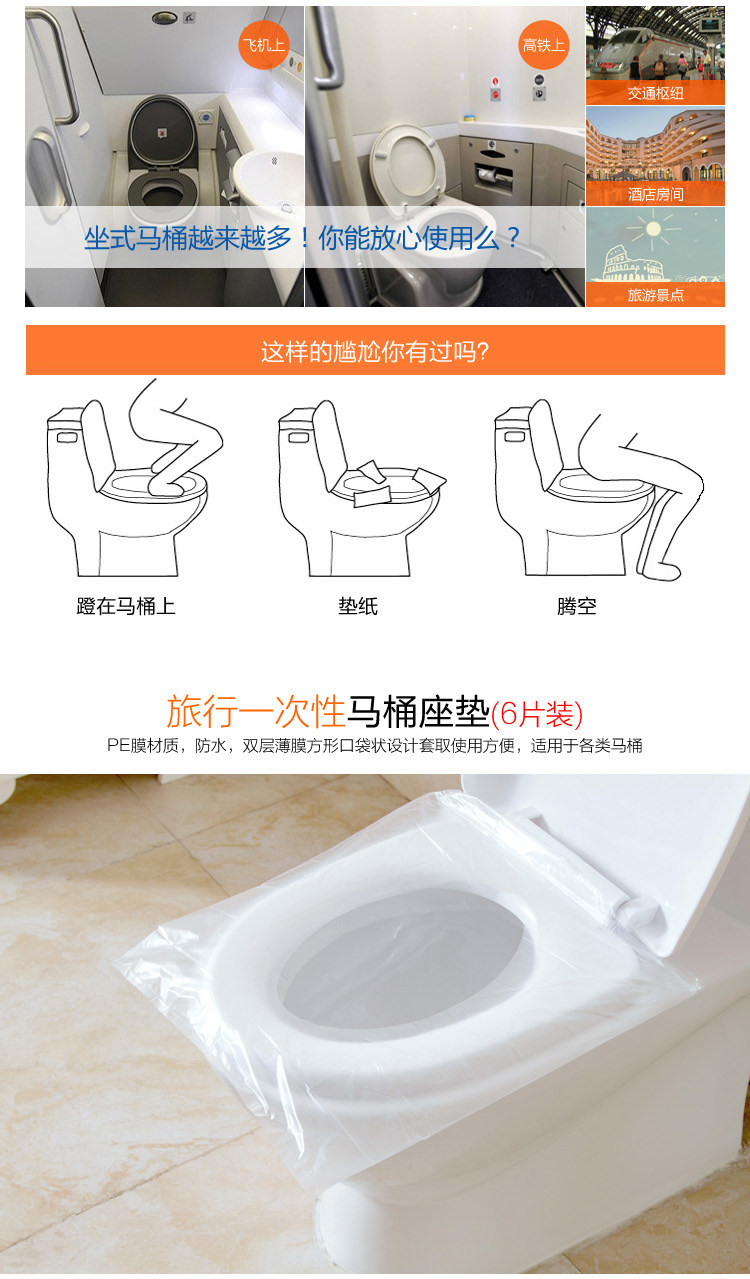 飞机上

高铁上

交通枢纽

酒店房间

旅游景点

坐式马桶越来越多！你能放心使用么？

这样的尴尬你有过吗?

蹬在马桶上

垫纸

腾空

旅行一次性马桶座垫(6片装)

PE膜材质，防水，双层薄膜方形口袋状设计套取使用方便，适用于各类马桶