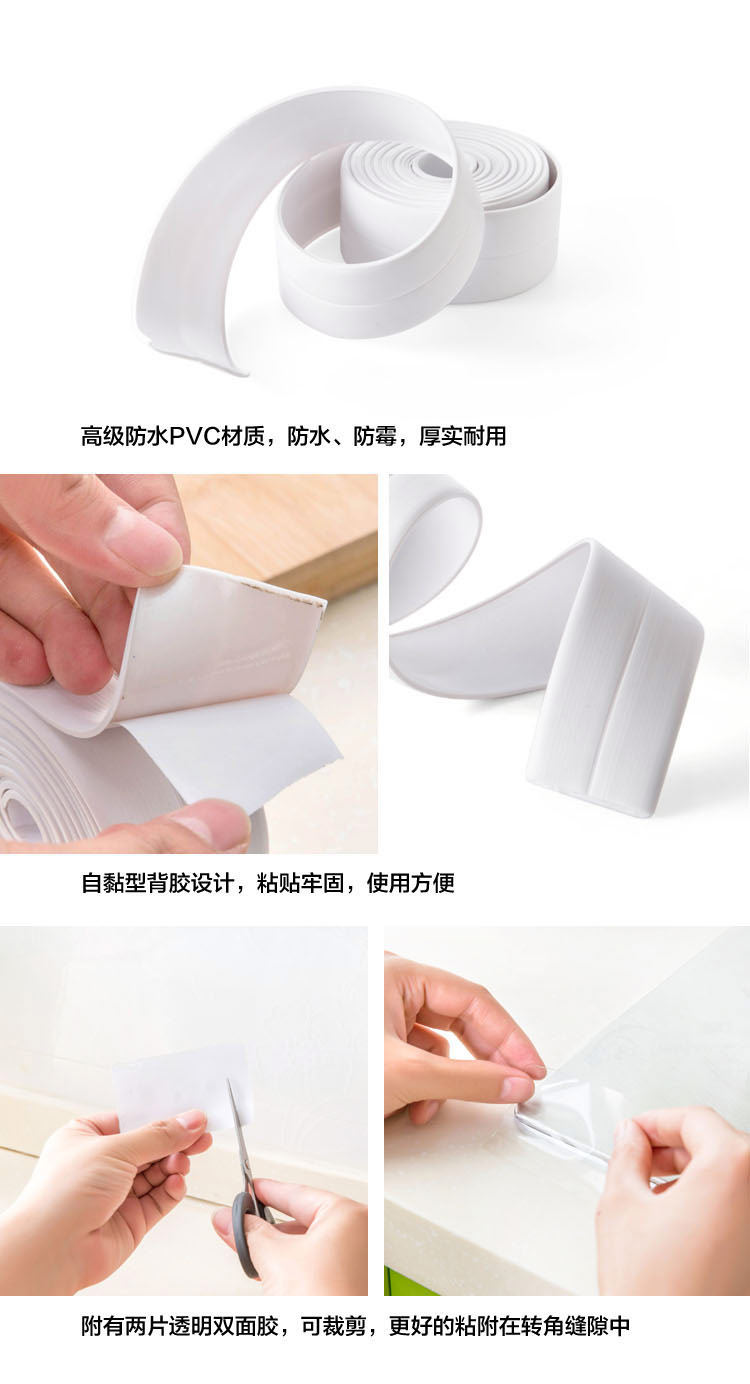 高级防水PVC材质，防水、防霉，厚实耐用

自黏型背胶设计，粘贴牢固，使用方便

附有两片透明双面胶，可裁剪，更好的粘附在转角缝隙中