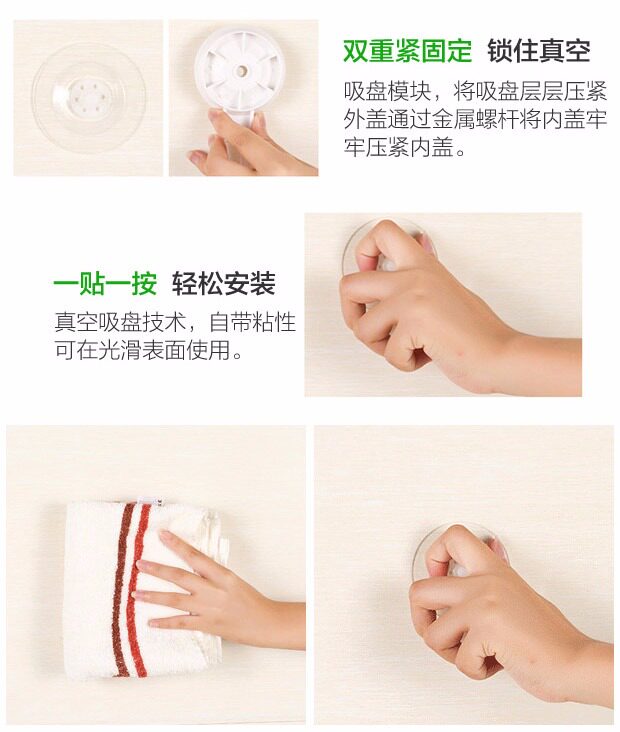 双重紧固定 锁住真空

吸盘模块，将吸盘层层压紧外盖通过金属螺杆将内盖牢牢压紧内盖。

一贴一按 轻松安装

真空吸盘技术，自带粘性可在光滑表面使用。