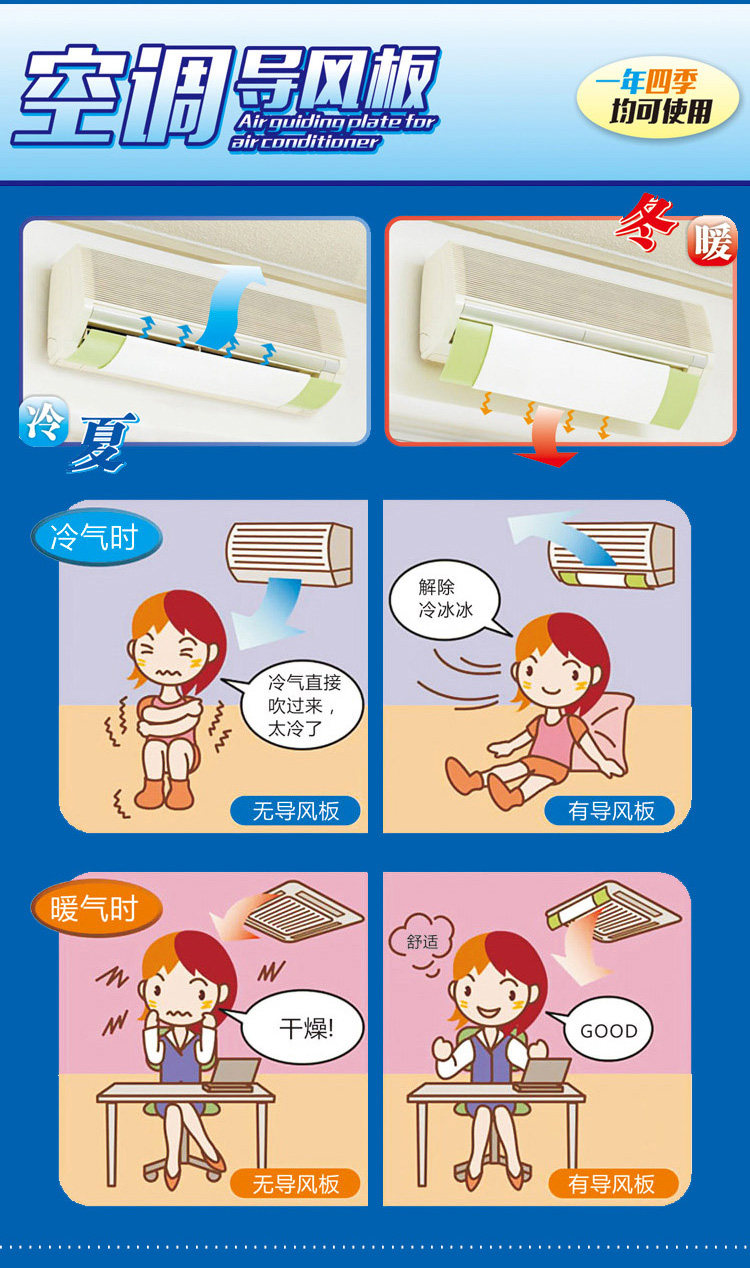 空调导风板
Air guiding plate for air conditioner

一年四季
均可使用

冷 夏

冬 暖

冷气时

冷气直接吹过来，太冷了

无导风板

解除冷冰冰

有导风板

暖气时

干燥!

无导风板

舒适

GOOD

有导风板