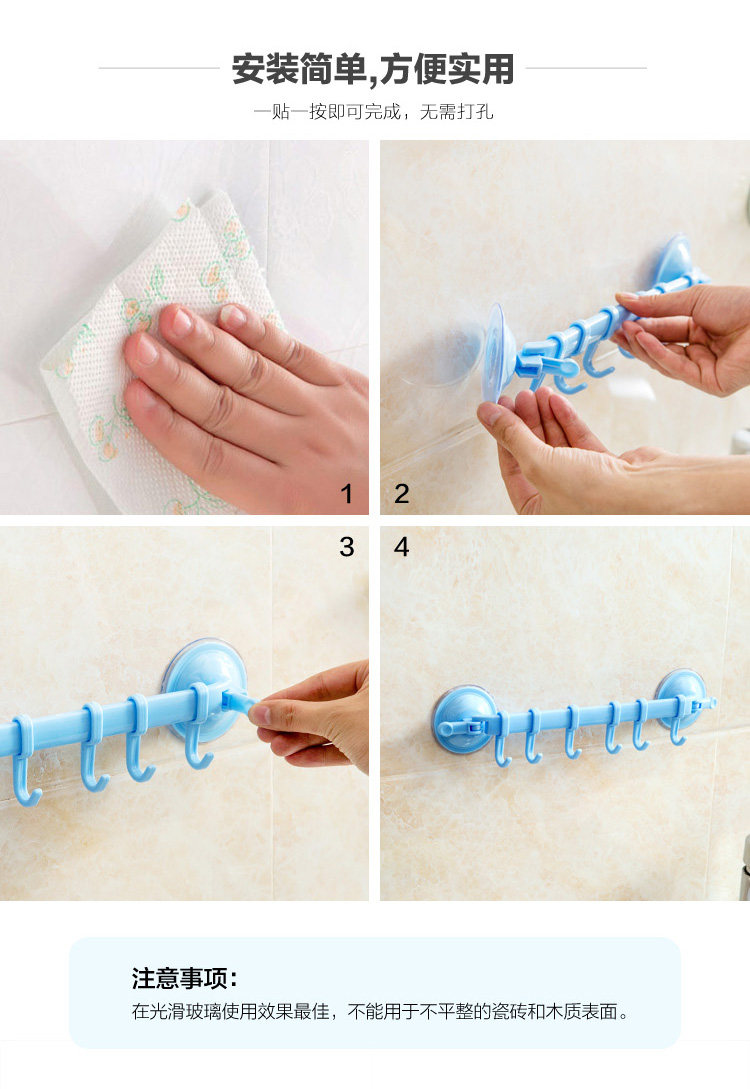 安装简单,方便实用

一贴一按即可完成，无需打孔

1

2

3

4

注意事项：

在光滑玻璃使用效果最佳，不能用于不平整的瓷砖和木质表面。