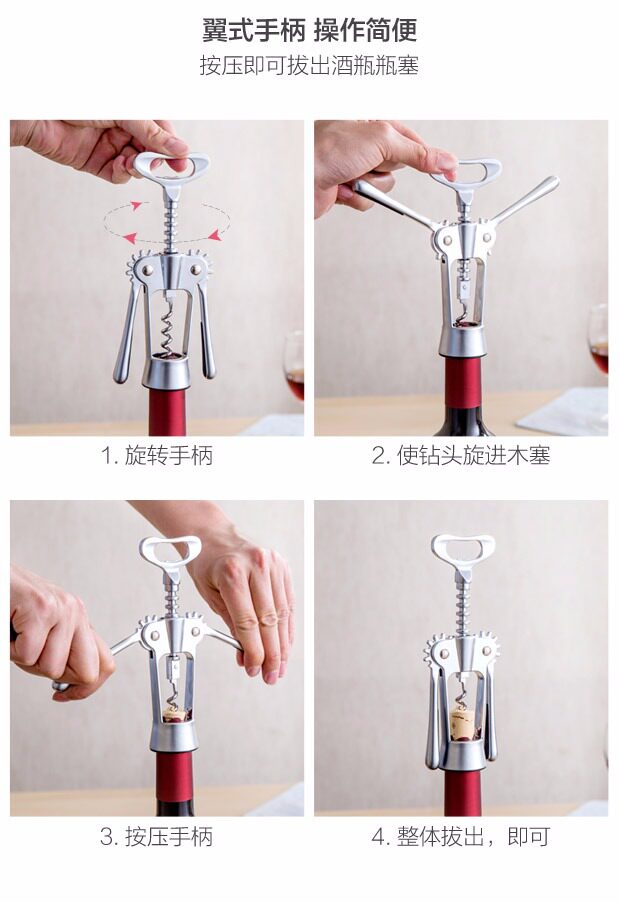 翼式手柄 操作简便
按压即可拔出酒瓶瓶塞

1. 旋转手柄

2. 使钻头旋进木塞

3. 按压手柄

4. 整体拔出，即可