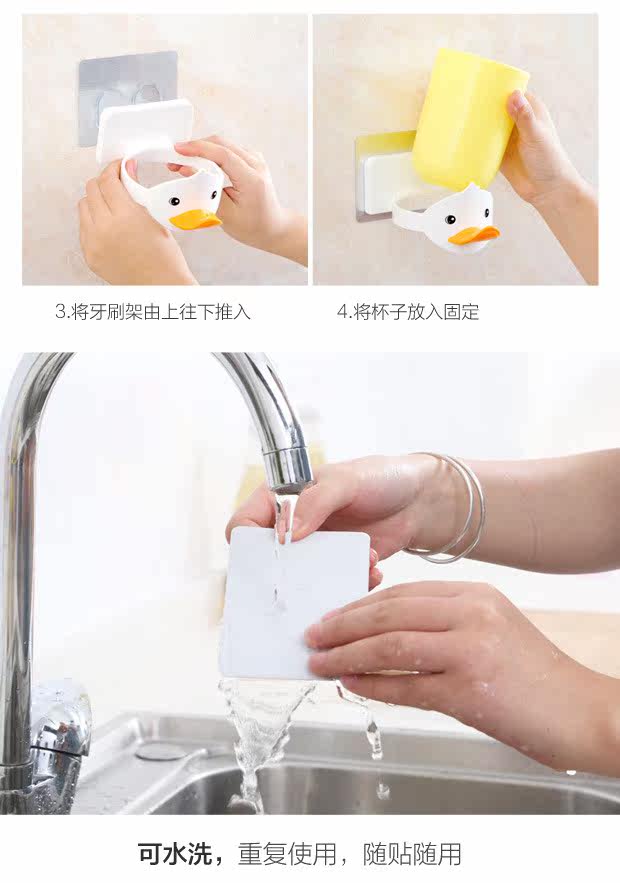 3.将牙刷架由上往下推入

4.将杯子放入固定

可水洗，重复使用，随贴随用